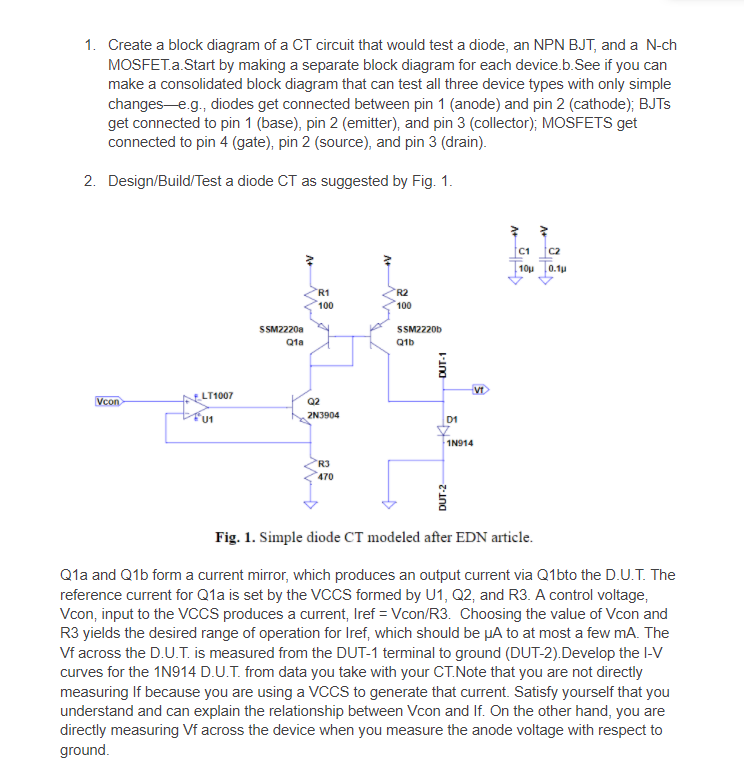 1. Create a block diagram of a CT circuit that would test a diode, an NPN BJT, and a N-ch MOSFET.a.Start by making a separate block diagram for each device.b.See if you can make a consolidated block diagram that can test all three device types with only simple changes—e.g., diodes get connected between pin 1 (anode) and pin 2 (cathode); BJTs get connected to pin 1 (base), pin 2 (emitter), and pin 3 (collector); MOSFETS get connected to pin 4 (gate), pin 2 (source), and pin 3 (drain).

2. Design/Build/Test a diode CT as suggested by Fig. 1.

+V +V +V +V
C1 10µ C2 0.1µ
R1 100
R2 100
SSM2220a Q1a
SSM2220b Q1b
DUT-1
Vf
Vcon
LT1007 U1
Q2 2N3904
D1 1N914
R3 470
DUT-2

Fig. 1. Simple diode CT modeled after EDN article.

Q1a and Q1b form a current mirror, which produces an output current via Q1bto the D.U.T. The reference current for Q1a is set by the VCCS formed by U1, Q2, and R3. A control voltage, Vcon, input to the VCCS produces a current, Iref = Vcon/R3. Choosing the value of Vcon and R3 yields the desired range of operation for Iref, which should be µA to at most a few mA. The Vf across the D.U.T. is measured from the DUT-1 terminal to ground (DUT-2).Develop the I-V curves for the 1N914 D.U.T. from data you take with your CT.Note that you are not directly measuring If because you are using a VCCS to generate that current. Satisfy yourself that you understand and can explain the relationship between Vcon and If. On the other hand, you are directly measuring Vf across the device when you measure the anode voltage with respect to ground.