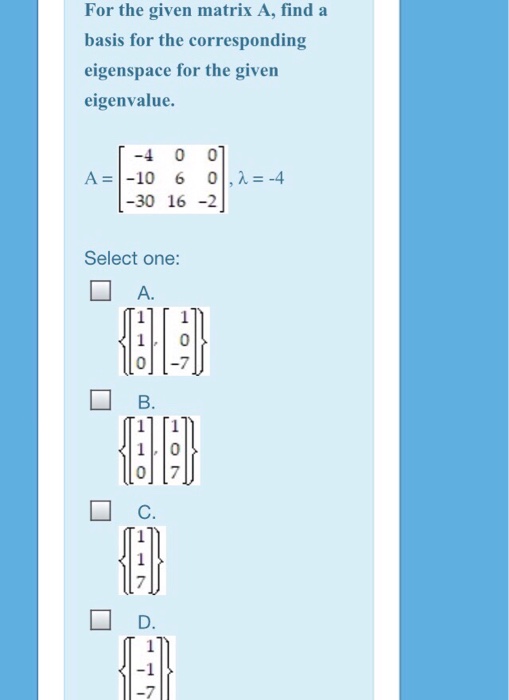 For the given matrix A, find a basis for the corresponding eigenspace for the given eigenvalue.

$A = \begin{bmatrix} -4 & 0 & 0 \\ -10 & 6 & 0 \\ -30 & 16 & -2 \end{bmatrix}, \lambda = -4$

Select one:

A.
$\left\{ \begin{bmatrix} 1 \\ 1 \\ 0 \end{bmatrix}, \begin{bmatrix} 1 \\ 0 \\ -7 \end{bmatrix} \right\}$

B.
$\left\{ \begin{bmatrix} 1 \\ 1 \\ 0 \end{bmatrix}, \begin{bmatrix} 1 \\ 0 \\ 7 \end{bmatrix} \right\}$

C.
$\left\{ \begin{bmatrix} 1 \\ 1 \\ 7 \end{bmatrix} \right\}$

D.
$\left\{ \begin{bmatrix} 1 \\ -1 \\ -7 \end{bmatrix} \right\}$