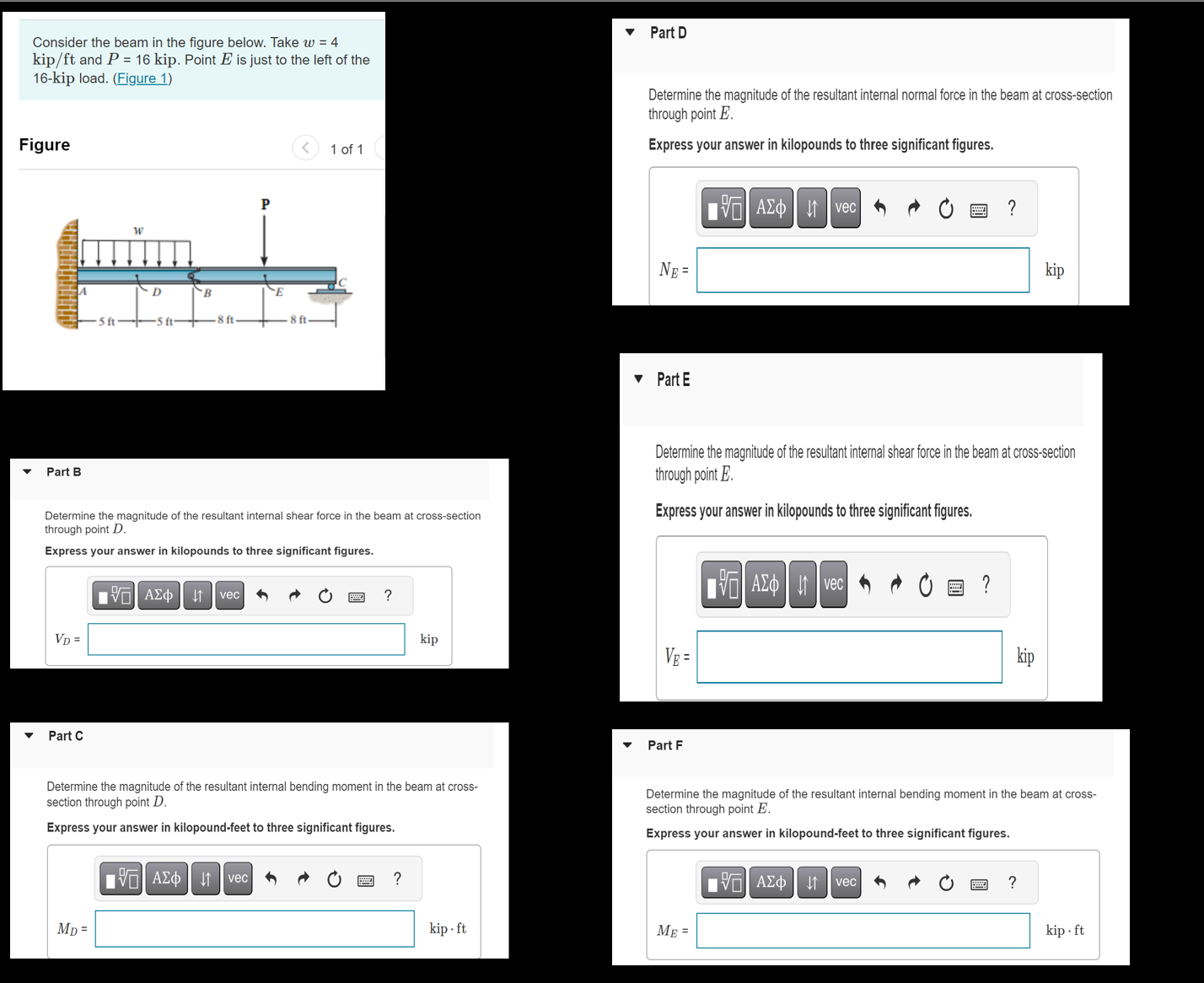 Consider the beam in the figure below. Take $w$ = 4 kip/ft and $P$ = 16 kip. Point $E$ is just to the left of the 16-kip load. (Figure 1)

Figure

1 of 1

P
w
A
D
B
E
C
5 ft
5 ft
8 ft
8 ft

Part B

Determine the magnitude of the resultant internal shear force in the beam at cross-section through point $D$.

Express your answer in kilopounds to three significant figures.

ΑΣφ
vec
?

$V_D$ =
kip

Part C

Determine the magnitude of the resultant internal bending moment in the beam at cross-section through point $D$.

Express your answer in kilopound-feet to three significant figures.

ΑΣφ
vec
?

$M_D$ =
kip · ft

Part D

Determine the magnitude of the resultant internal normal force in the beam at cross-section through point $E$.

Express your answer in kilopounds to three significant figures.

ΑΣφ
vec
?

$N_E$ =
kip

Part E

Determine the magnitude of the resultant internal shear force in the beam at cross-section through point $E$.

Express your answer in kilopounds to three significant figures.

ΑΣφ
vec
?

$V_E$ =
kip

Part F

Determine the magnitude of the resultant internal bending moment in the beam at cross-section through point $E$.

Express your answer in kilopound-feet to three significant figures.

ΑΣφ
vec
?

$M_E$ =
kip · ft