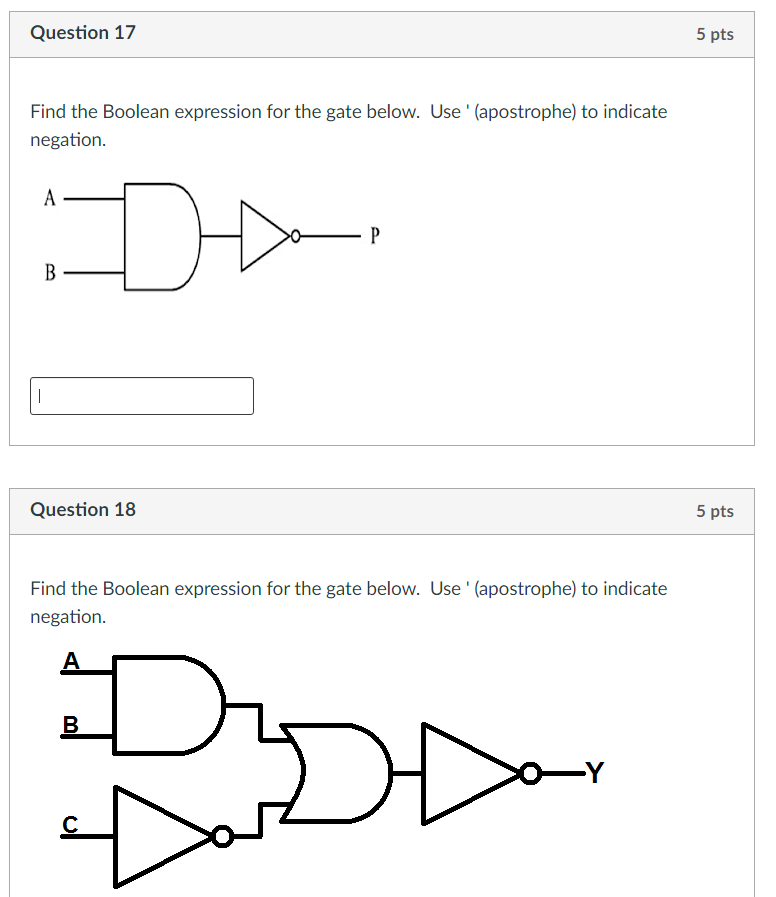 Question 17

5 pts

Find the Boolean expression for the gate below. Use ' (apostrophe) to indicate negation.

A

B

P

Question 18

5 pts

Find the Boolean expression for the gate below. Use ' (apostrophe) to indicate negation.

A

B

C

Y