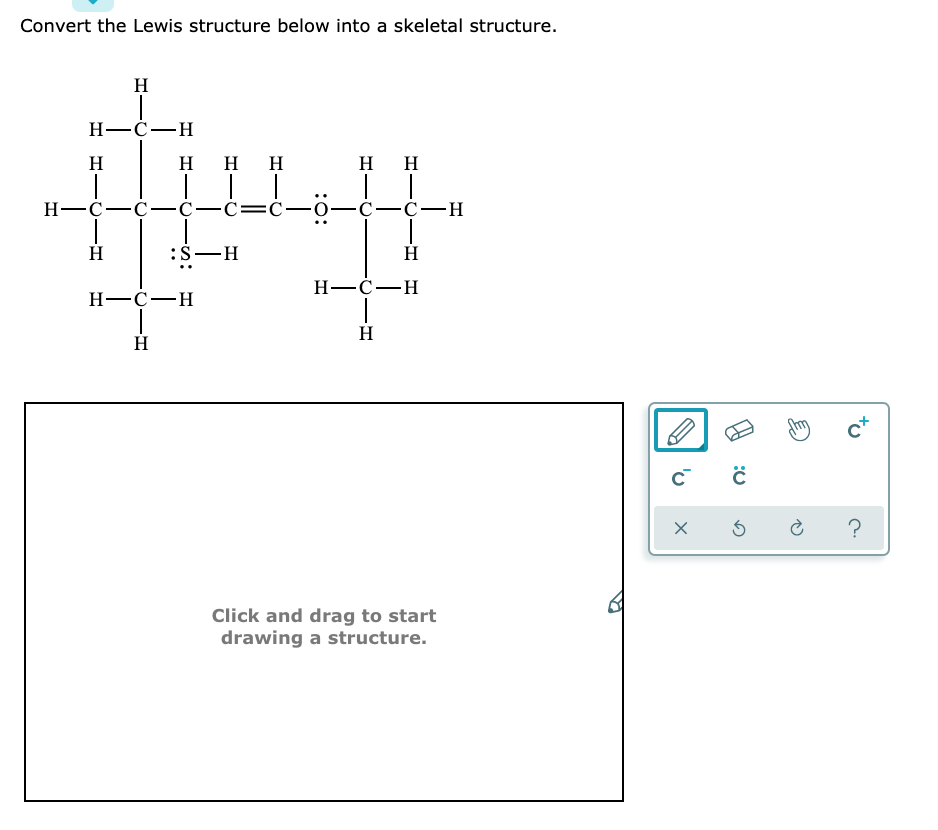 Convert the Lewis structure below into a skeletal structure.

H
H—C—H
H H H H H H
H—C—C—C—C=C—Ö—C—C—H
H :S—H H
H—C—H H—C—H
H H

Click and drag to start drawing a structure.

$C^+$
$C^-$
$\ddot{C}$
×
?