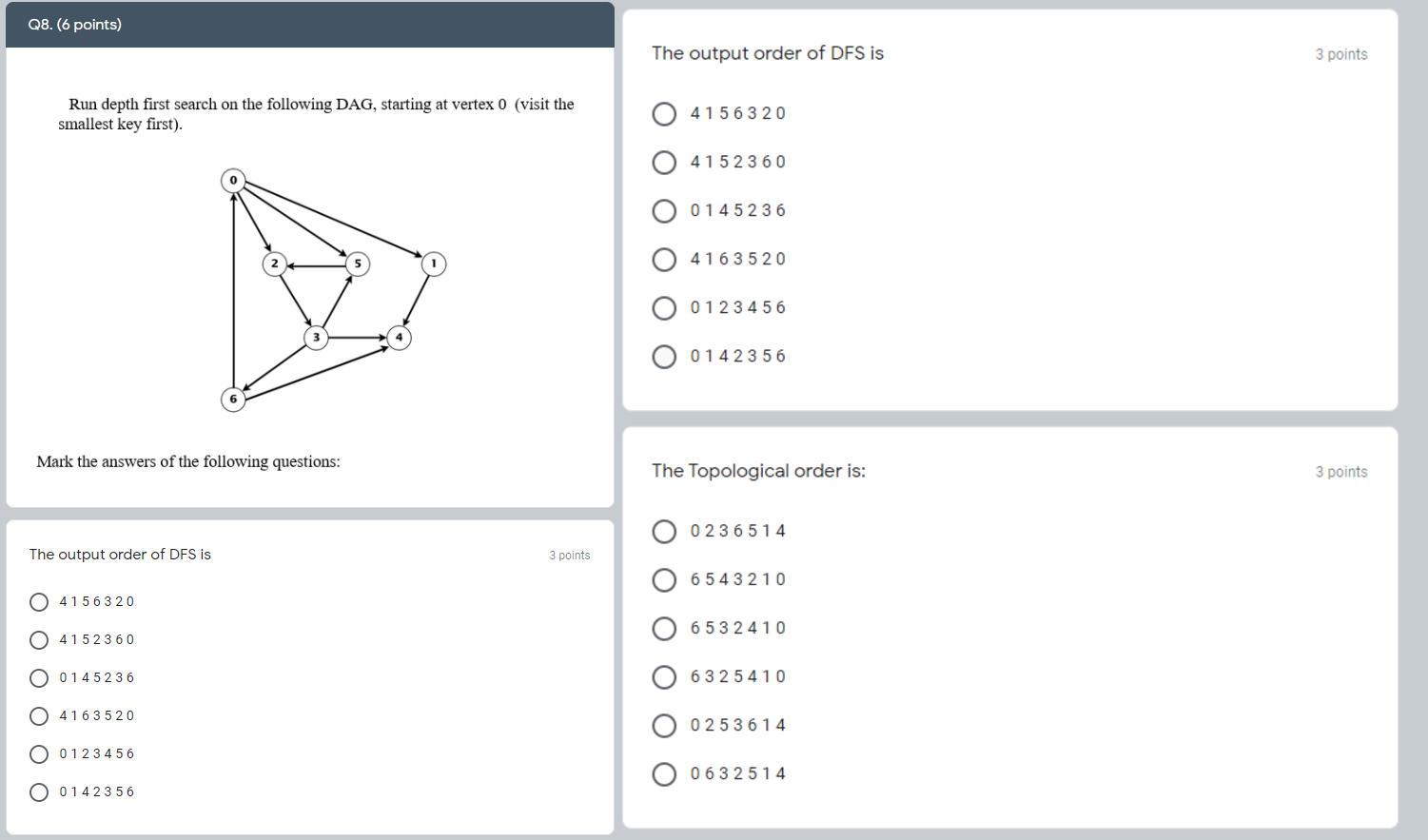 Q8. (6 points)

Run depth first search on the following DAG, starting at vertex 0 (visit the smallest key first).

0
2
5
1
3
4
6

Mark the answers of the following questions:

The output order of DFS is
3 points

4 1 5 6 3 2 0
4 1 5 2 3 6 0
0 1 4 5 2 3 6
4 1 6 3 5 2 0
0 1 2 3 4 5 6
0 1 4 2 3 5 6

The output order of DFS is
3 points

4 1 5 6 3 2 0
4 1 5 2 3 6 0
0 1 4 5 2 3 6
4 1 6 3 5 2 0
0 1 2 3 4 5 6
0 1 4 2 3 5 6

The Topological order is:
3 points

0 2 3 6 5 1 4
6 5 4 3 2 1 0
6 5 3 2 4 1 0
6 3 2 5 4 1 0
0 2 5 3 6 1 4
0 6 3 2 5 1 4