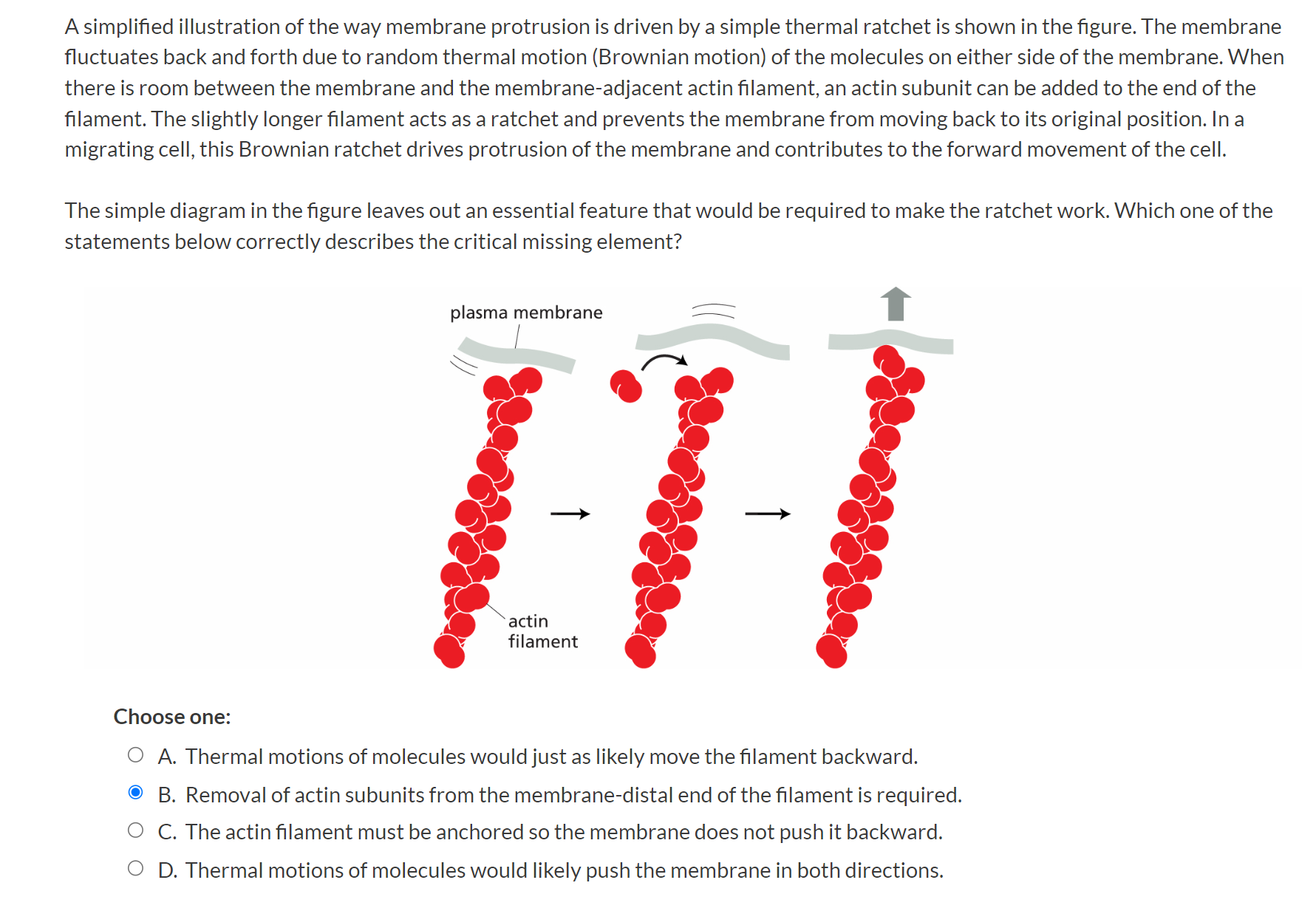 A simplified illustration of the way membrane protrusion is driven by a simple thermal ratchet is shown in the figure. The membrane fluctuates back and forth due to random thermal motion (Brownian motion) of the molecules on either side of the membrane. When there is room between the membrane and the membrane-adjacent actin filament, an actin subunit can be added to the end of the filament. The slightly longer filament acts as a ratchet and prevents the membrane from moving back to its original position. In a migrating cell, this Brownian ratchet drives protrusion of the membrane and contributes to the forward movement of the cell.

The simple diagram in the figure leaves out an essential feature that would be required to make the ratchet work. Which one of the statements below correctly describes the critical missing element?

plasma membrane

actin filament

Choose one:

A. Thermal motions of molecules would just as likely move the filament backward.

B. Removal of actin subunits from the membrane-distal end of the filament is required.

C. The actin filament must be anchored so the membrane does not push it backward.

D. Thermal motions of molecules would likely push the membrane in both directions.