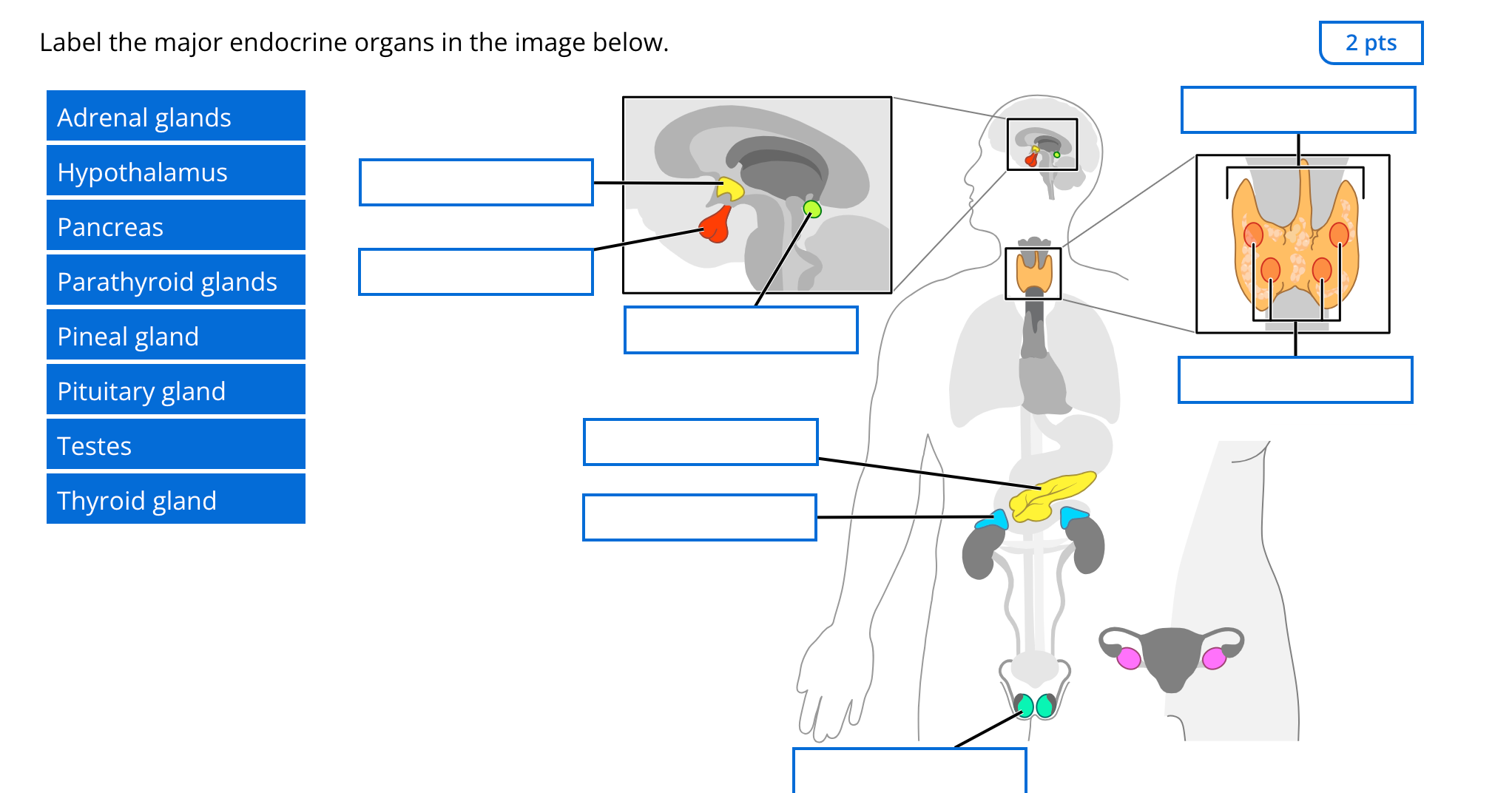 Label the major endocrine organs in the image below.

2 pts

Adrenal glands
Hypothalamus
Pancreas
Parathyroid glands
Pineal gland
Pituitary gland
Testes
Thyroid gland