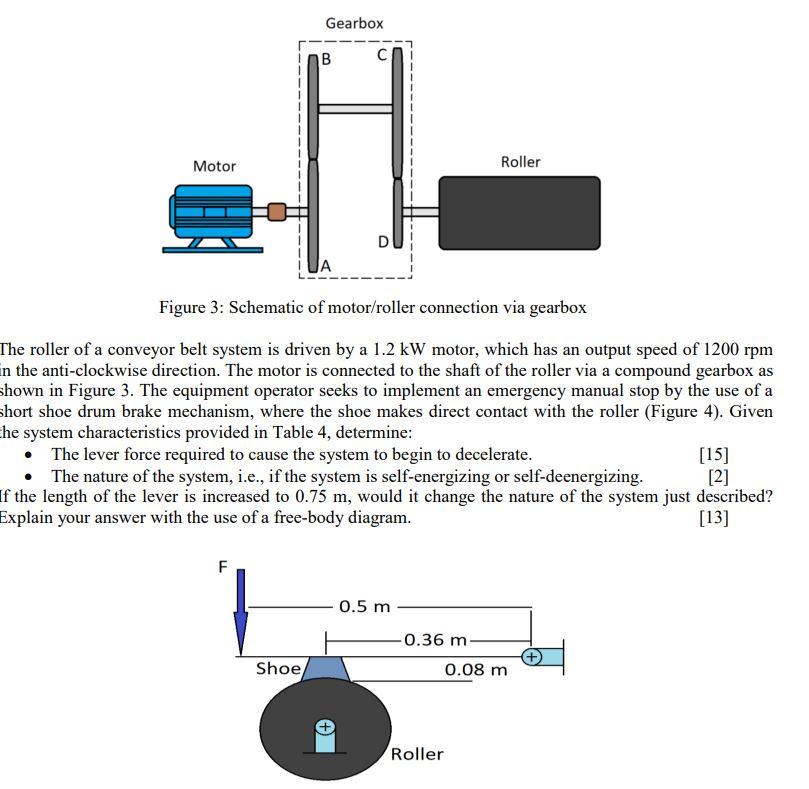 Gearbox

B

C

Motor

Roller

D

A

Figure 3: Schematic of motor/roller connection via gearbox

The roller of a conveyor belt system is driven by a 1.2 kW motor, which has an output speed of 1200 rpm in the anti-clockwise direction. The motor is connected to the shaft of the roller via a compound gearbox as shown in Figure 3. The equipment operator seeks to implement an emergency manual stop by the use of a short shoe drum brake mechanism, where the shoe makes direct contact with the roller (Figure 4). Given the system characteristics provided in Table 4, determine:

• The lever force required to cause the system to begin to decelerate. [15]
• The nature of the system, i.e., if the system is self-energizing or self-deenergizing. [2]

If the length of the lever is increased to 0.75 m, would it change the nature of the system just described? Explain your answer with the use of a free-body diagram. [13]

F

0.5 m

0.36 m

Shoe

0.08 m

Roller