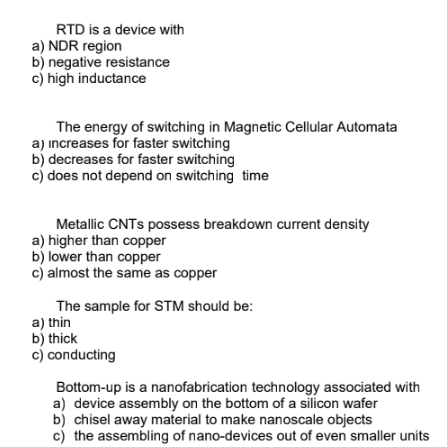 RTD is a device with
a) NDR region
b) negative resistance
c) high inductance

The energy of switching in Magnetic Cellular Automata
a) increases for faster switching
b) decreases for faster switching
c) does not depend on switching time

Metallic CNTs possess breakdown current density
a) higher than copper
b) lower than copper
c) almost the same as copper

The sample for STM should be:
a) thin
b) thick
c) conducting

Bottom-up is a nanofabrication technology associated with
a) device assembly on the bottom of a silicon wafer
b) chisel away material to make nanoscale objects
c) the assembling of nano-devices out of even smaller units