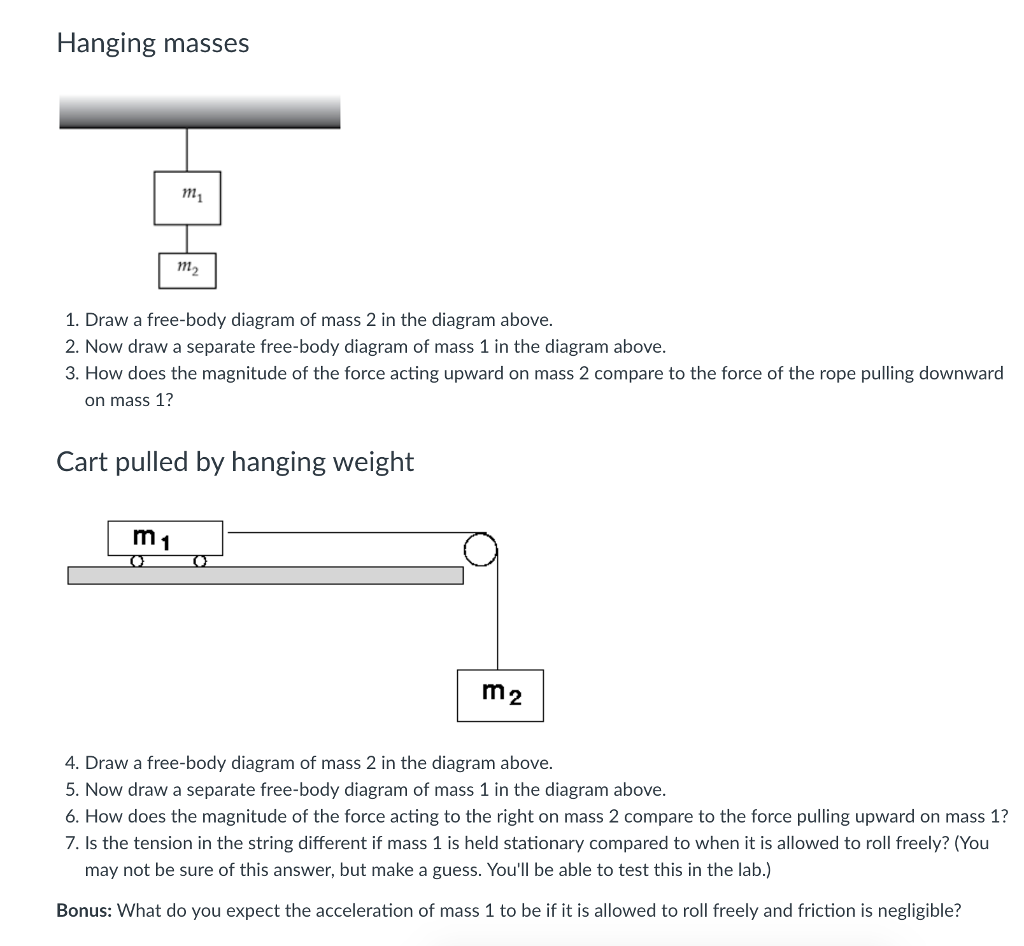 Hanging masses

$m_1$

$m_2$

1. Draw a free-body diagram of mass 2 in the diagram above.
2. Now draw a separate free-body diagram of mass 1 in the diagram above.
3. How does the magnitude of the force acting upward on mass 2 compare to the force of the rope pulling downward on mass 1?

Cart pulled by hanging weight

$m_1$

$m_2$

4. Draw a free-body diagram of mass 2 in the diagram above.
5. Now draw a separate free-body diagram of mass 1 in the diagram above.
6. How does the magnitude of the force acting to the right on mass 2 compare to the force pulling upward on mass 1?
7. Is the tension in the string different if mass 1 is held stationary compared to when it is allowed to roll freely? (You may not be sure of this answer, but make a guess. You'll be able to test this in the lab.)

Bonus: What do you expect the acceleration of mass 1 to be if it is allowed to roll freely and friction is negligible?