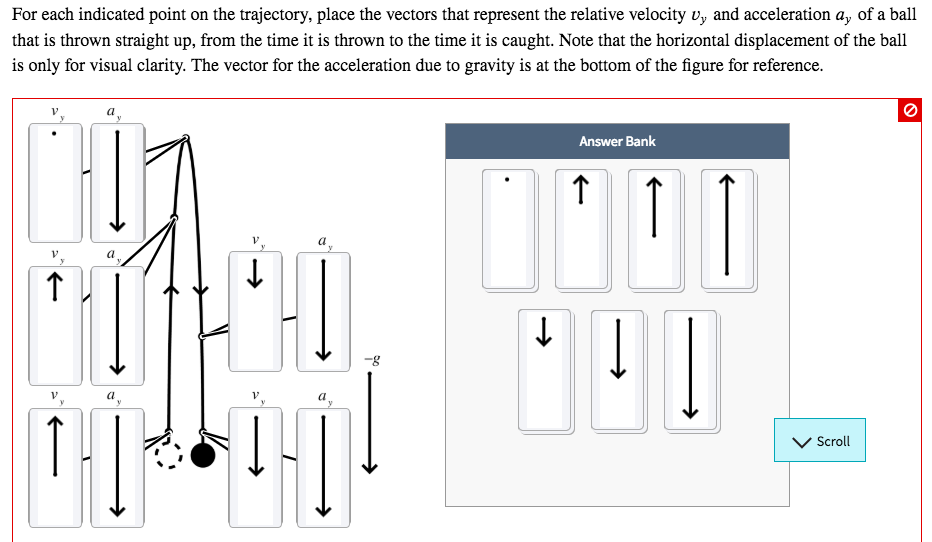 For each indicated point on the trajectory, place the vectors that represent the relative velocity $v_y$ and acceleration $a_y$ of a ball that is thrown straight up, from the time it is thrown to the time it is caught. Note that the horizontal displacement of the ball is only for visual clarity. The vector for the acceleration due to gravity is at the bottom of the figure for reference.

$v_y$ $a_y$

$v_y$ $a_y$

$v_y$ $a_y$

$v_y$ $a_y$

$v_y$ $a_y$

$-g$

Answer Bank

Scroll