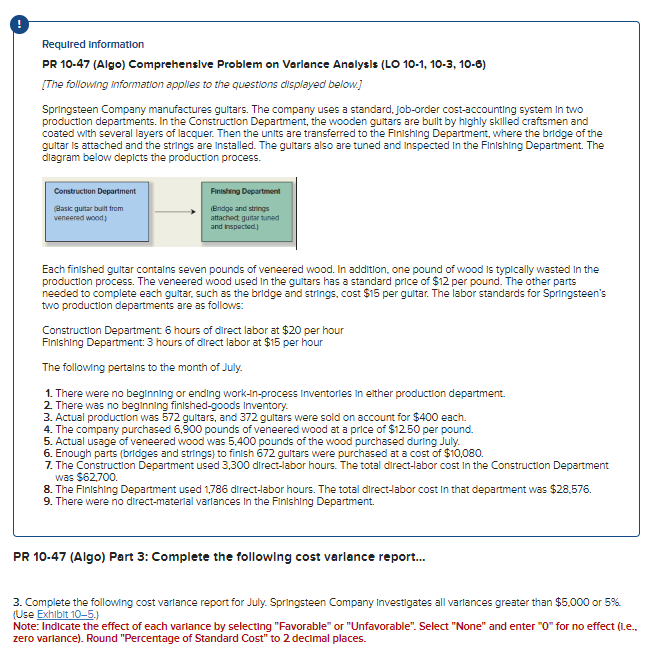 !

Required information

PR 10-47 (Algo) Comprehensive Problem on Variance Analysis (LO 10-1, 10-3, 10-6)

[The following information applies to the questions displayed below.]

Springsteen Company manufactures guitars. The company uses a standard, job-order cost-accounting system in two production departments. In the Construction Department, the wooden guitars are built by highly skilled craftsmen and coated with several layers of lacquer. Then the units are transferred to the Finishing Department, where the bridge of the guitar is attached and the strings are installed. The guitars also are tuned and inspected in the Finishing Department. The diagram below depicts the production process.

Construction Department

(Basic guitar built from veneered wood.)

Finishing Department

(Bridge and strings attached; guitar tuned and inspected.)

Each finished guitar contains seven pounds of veneered wood. In addition, one pound of wood is typically wasted in the production process. The veneered wood used in the guitars has a standard price of $12 per pound. The other parts needed to complete each guitar, such as the bridge and strings, cost $15 per guitar. The labor standards for Springsteen's two production departments are as follows:

Construction Department: 6 hours of direct labor at $20 per hour
Finishing Department: 3 hours of direct labor at $15 per hour

The following pertains to the month of July.

1. There were no beginning or ending work-in-process inventories in either production department.
2. There was no beginning finished-goods inventory.
3. Actual production was 572 guitars, and 372 guitars were sold on account for $400 each.
4. The company purchased 6,900 pounds of veneered wood at a price of $12.50 per pound.
5. Actual usage of veneered wood was 5,400 pounds of the wood purchased during July.
6. Enough parts (bridges and strings) to finish 672 guitars were purchased at a cost of $10,080.
7. The Construction Department used 3,300 direct-labor hours. The total direct-labor cost in the Construction Department was $62,700.
8. The Finishing Department used 1,786 direct-labor hours. The total direct-labor cost in that department was $28,576.
9. There were no direct-material variances in the Finishing Department.

PR 10-47 (Algo) Part 3: Complete the following cost variance report...

3. Complete the following cost variance report for July. Springsteen Company investigates all variances greater than $5,000 or 5%. (Use Exhibit 10–5.)
Note: Indicate the effect of each variance by selecting "Favorable" or "Unfavorable". Select "None" and enter "0" for no effect (i.e., zero variance). Round "Percentage of Standard Cost" to 2 decimal places.