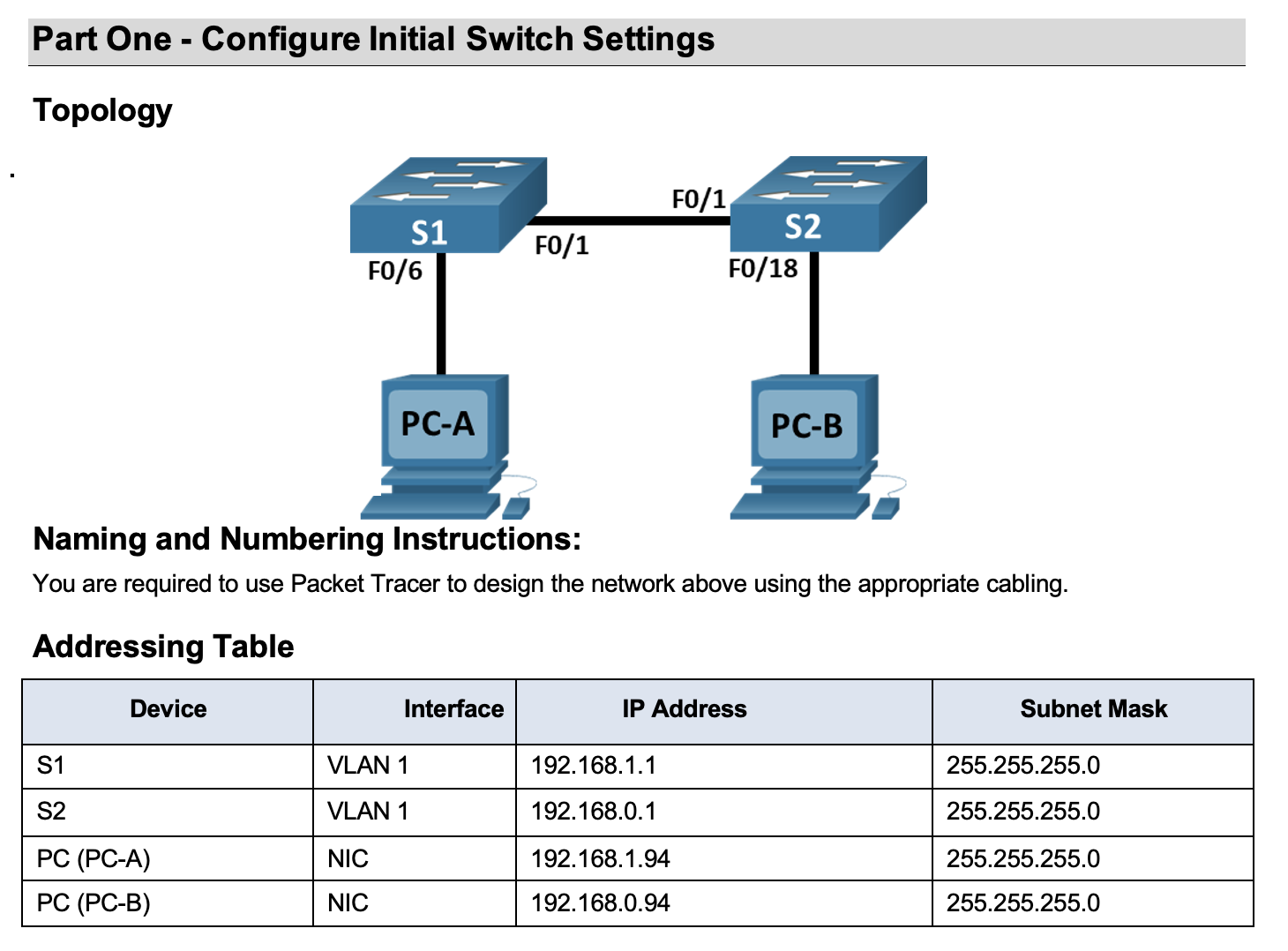 Part One - Configure Initial Switch Settings

Topology

S1
F0/6
F0/1
F0/1
S2
F0/18
PC-A
PC-B

Naming and Numbering Instructions:

You are required to use Packet Tracer to design the network above using the appropriate cabling.

Addressing Table

| Device | Interface | IP Address | Subnet Mask |
|---|---|---|---|
| S1 | VLAN 1 | 192.168.1.1 | 255.255.255.0 |
| S2 | VLAN 1 | 192.168.0.1 | 255.255.255.0 |
| PC (PC-A) | NIC | 192.168.1.94 | 255.255.255.0 |
| PC (PC-B) | NIC | 192.168.0.94 | 255.255.255.0 |