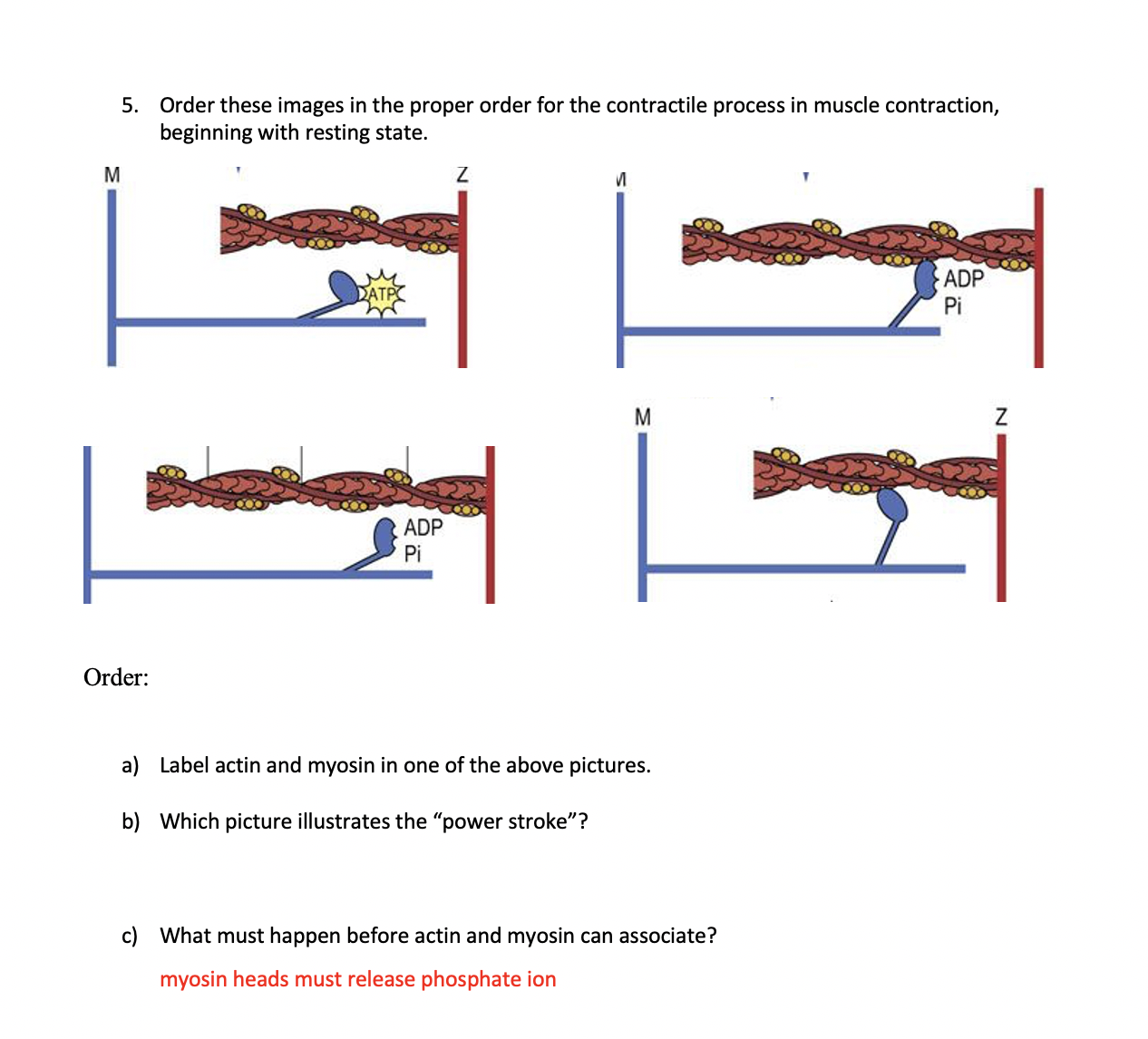 5. Order these images in the proper order for the contractile process in muscle contraction, beginning with resting state.

M

Z

ATP

M

ADP
Pi

ADP
Pi

M

Z

Order:

a) Label actin and myosin in one of the above pictures.

b) Which picture illustrates the "power stroke"?

c) What must happen before actin and myosin can associate?

myosin heads must release phosphate ion