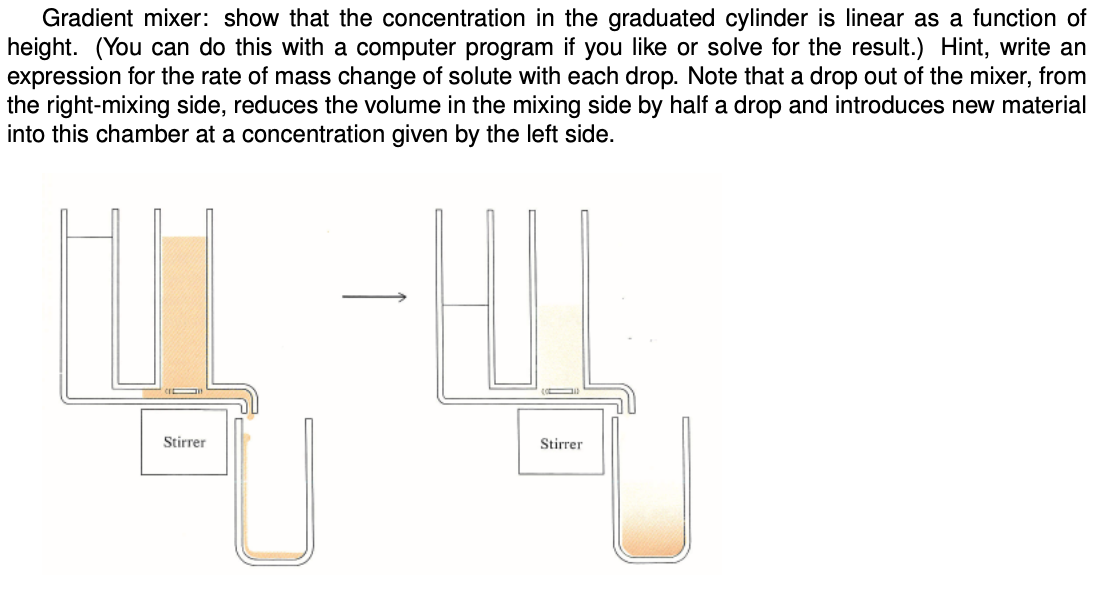 Gradient mixer: show that the concentration in the graduated cylinder is linear as a function of height. (You can do this with a computer program if you like or solve for the result.) Hint, write an expression for the rate of mass change of solute with each drop. Note that a drop out of the mixer, from the right-mixing side, reduces the volume in the mixing side by half a drop and introduces new material into this chamber at a concentration given by the left side.

Stirrer

Stirrer