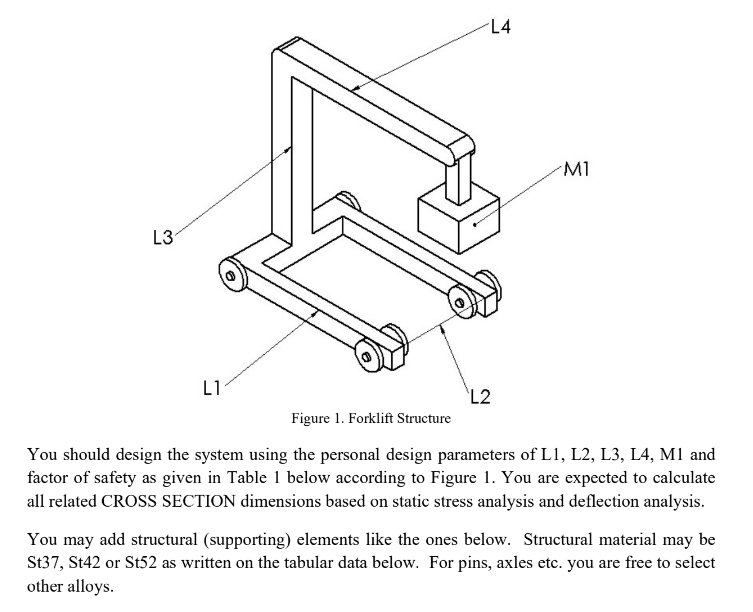 L4

M1

L3

L1

L2

Figure 1. Forklift Structure

You should design the system using the personal design parameters of L1, L2, L3, L4, M1 and factor of safety as given in Table 1 below according to Figure 1. You are expected to calculate all related CROSS SECTION dimensions based on static stress analysis and deflection analysis.

You may add structural (supporting) elements like the ones below. Structural material may be St37, St42 or St52 as written on the tabular data below. For pins, axles etc. you are free to select other alloys.