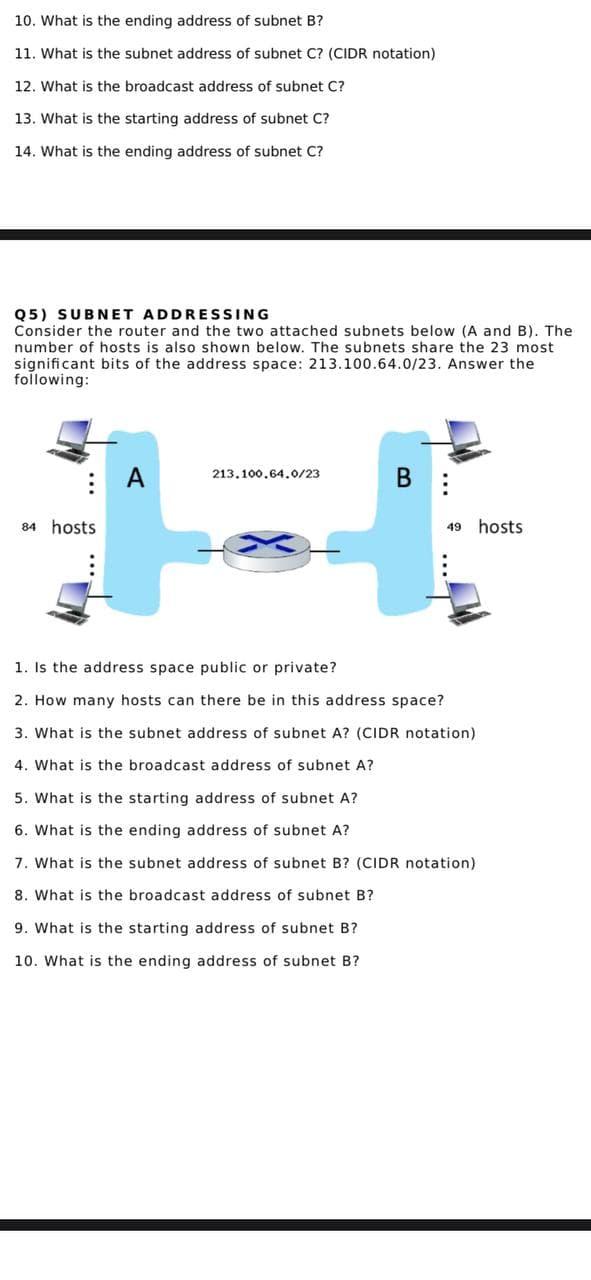 10. What is the ending address of subnet B?

11. What is the subnet address of subnet C? (CIDR notation)

12. What is the broadcast address of subnet C?

13. What is the starting address of subnet C?

14. What is the ending address of subnet C?

Q5) SUBNET ADDRESSING
Consider the router and the two attached subnets below (A and B). The number of hosts is also shown below. The subnets share the 23 most significant bits of the address space: 213.100.64.0/23. Answer the following:

A

213.100.64.0/23

B

84 hosts

49 hosts

1. Is the address space public or private?

2. How many hosts can there be in this address space?

3. What is the subnet address of subnet A? (CIDR notation)

4. What is the broadcast address of subnet A?

5. What is the starting address of subnet A?

6. What is the ending address of subnet A?

7. What is the subnet address of subnet B? (CIDR notation)

8. What is the broadcast address of subnet B?

9. What is the starting address of subnet B?

10. What is the ending address of subnet B?