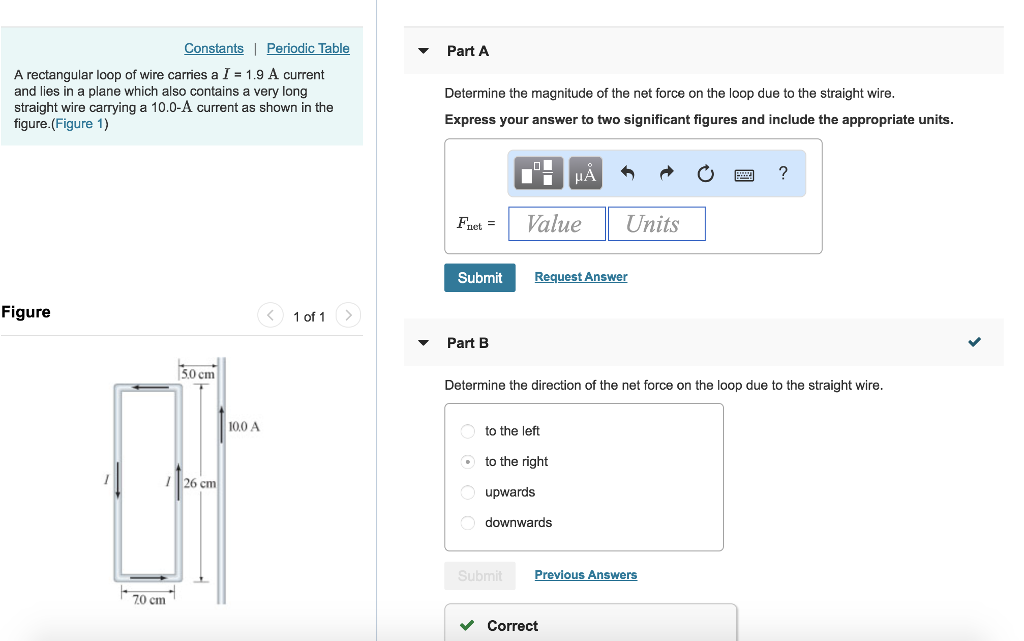 Constants | Periodic Table

A rectangular loop of wire carries a $I$ = 1.9 A current and lies in a plane which also contains a very long straight wire carrying a 10.0-A current as shown in the figure.(Figure 1)

Figure

1 of 1

5.0 cm

10.0 A

$I$

$I$

26 cm

7.0 cm

Part A

Determine the magnitude of the net force on the loop due to the straight wire.

Express your answer to two significant figures and include the appropriate units.

μÅ

?

$F_{net}$ =

Value

Units

Submit

Request Answer

Part B

Determine the direction of the net force on the loop due to the straight wire.

to the left

to the right

upwards

downwards

Submit

Previous Answers

Correct