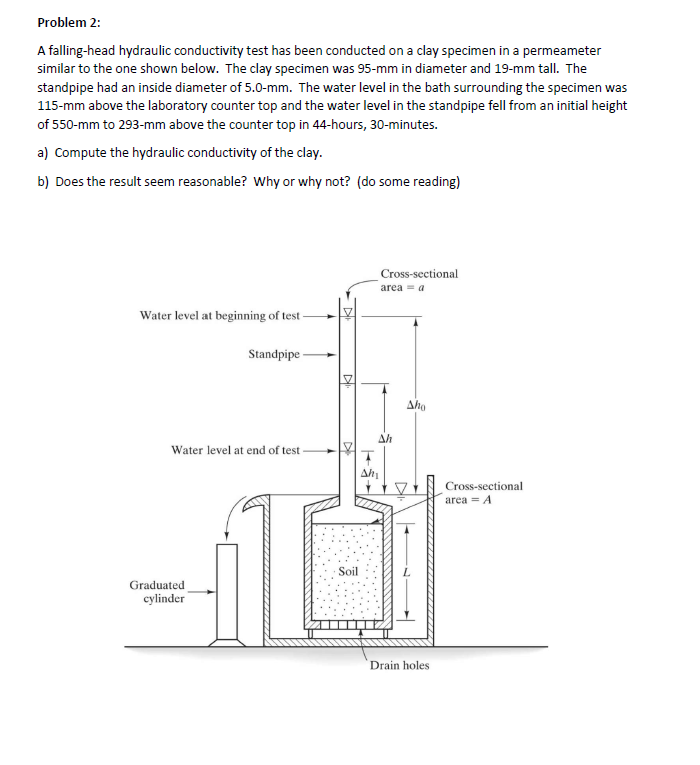 Problem 2:

A falling-head hydraulic conductivity test has been conducted on a clay specimen in a permeameter similar to the one shown below. The clay specimen was 95-mm in diameter and 19-mm tall. The standpipe had an inside diameter of 5.0-mm. The water level in the bath surrounding the specimen was 115-mm above the laboratory counter top and the water level in the standpipe fell from an initial height of 550-mm to 293-mm above the counter top in 44-hours, 30-minutes.

a) Compute the hydraulic conductivity of the clay.

b) Does the result seem reasonable? Why or why not? (do some reading)

Cross-sectional area = $a$

Water level at beginning of test

Standpipe

$\Delta h_0$

$\Delta h$

Water level at end of test

$\Delta h_1$

Cross-sectional area = $A$

Soil

$L$

Graduated cylinder

Drain holes