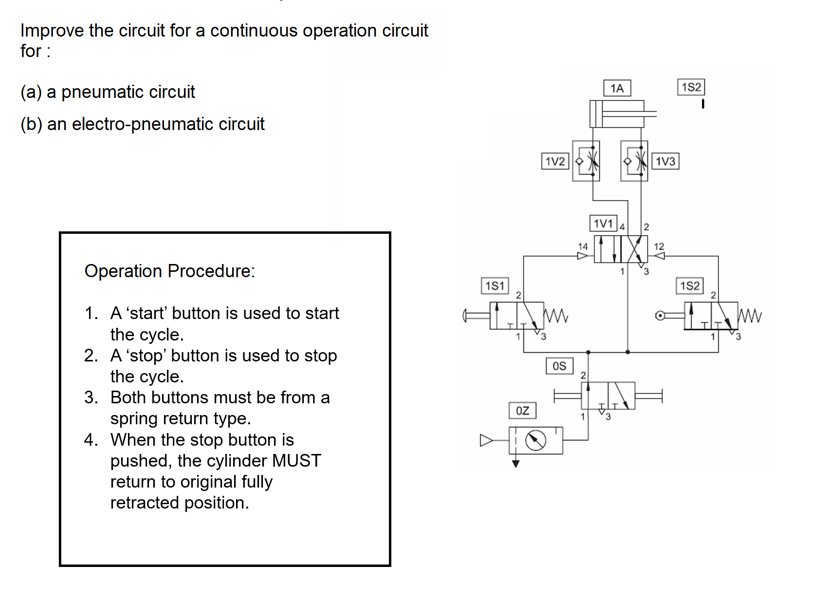 Improve the circuit for a continuous operation circuit for :

(a) a pneumatic circuit

(b) an electro-pneumatic circuit

Operation Procedure:

1. A 'start' button is used to start the cycle.
2. A 'stop' button is used to stop the cycle.
3. Both buttons must be from a spring return type.
4. When the stop button is pushed, the cylinder MUST return to original fully retracted position.

1A

1S2

1V2

1V3

1V1

4

2

14

12

1

3

1S1

2

1

3

1S2

2

1

3

0S

2

1

3

0Z