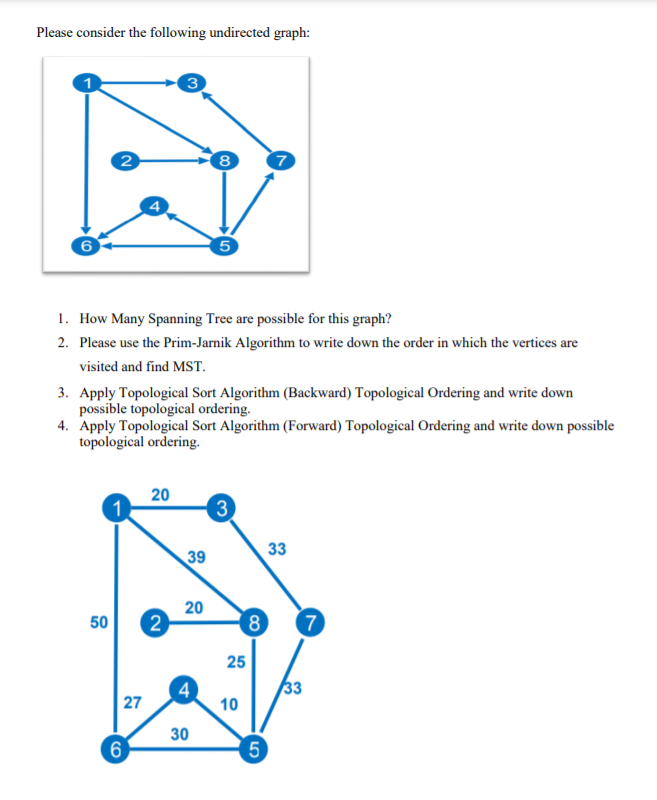 Please consider the following undirected graph:

1
3
2
8
7
4
6
5

1. How Many Spanning Tree are possible for this graph?
2. Please use the Prim-Jarnik Algorithm to write down the order in which the vertices are visited and find MST.
3. Apply Topological Sort Algorithm (Backward) Topological Ordering and write down possible topological ordering.
4. Apply Topological Sort Algorithm (Forward) Topological Ordering and write down possible topological ordering.

20
1
3
39
33
20
50
2
8
7
25
4
33
27
10
30
6
5