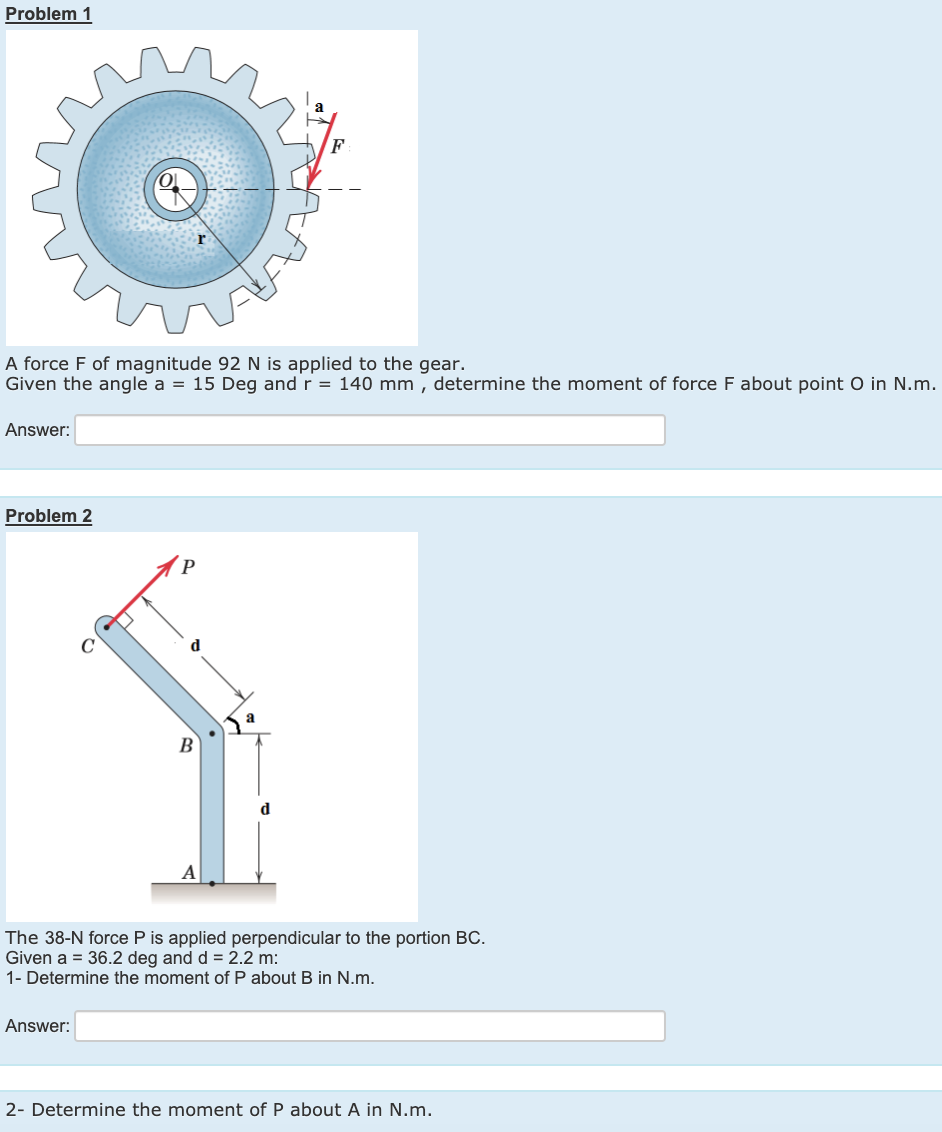 Problem 1

a
F
O
r

A force F of magnitude 92 N is applied to the gear.
Given the angle a = 15 Deg and r = 140 mm , determine the moment of force F about point O in N.m.

Answer:

Problem 2

P
C
d
a
B
d
A

The 38-N force P is applied perpendicular to the portion BC.
Given a = 36.2 deg and d = 2.2 m:
1- Determine the moment of P about B in N.m.

Answer:

2- Determine the moment of P about A in N.m.