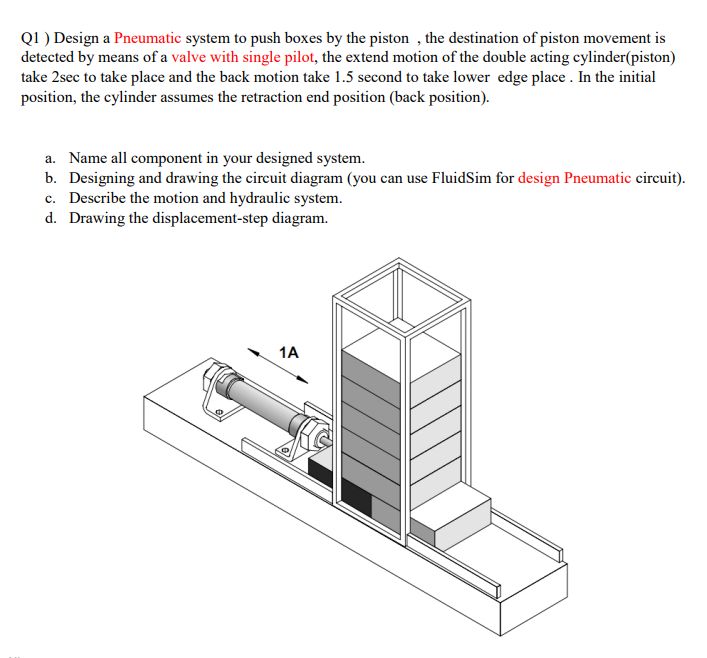 Q1 ) Design a Pneumatic system to push boxes by the piston , the destination of piston movement is detected by means of a valve with single pilot, the extend motion of the double acting cylinder(piston) take 2sec to take place and the back motion take 1.5 second to take lower edge place . In the initial position, the cylinder assumes the retraction end position (back position).

a. Name all component in your designed system.
b. Designing and drawing the circuit diagram (you can use FluidSim for design Pneumatic circuit).
c. Describe the motion and hydraulic system.
d. Drawing the displacement-step diagram.

1A