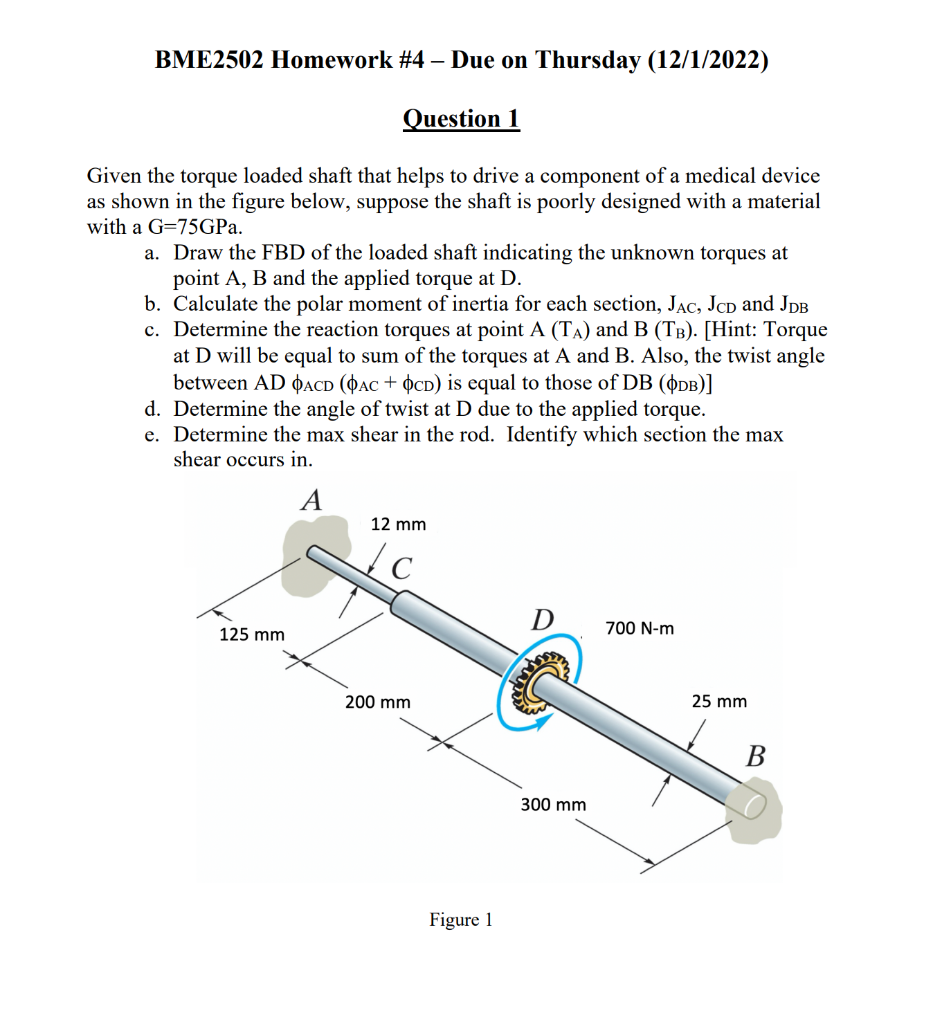 BME2502 Homework #4 – Due on Thursday (12/1/2022)

Question 1

Given the torque loaded shaft that helps to drive a component of a medical device as shown in the figure below, suppose the shaft is poorly designed with a material with a G=75GPa.

a. Draw the FBD of the loaded shaft indicating the unknown torques at point A, B and the applied torque at D.
b. Calculate the polar moment of inertia for each section, $J_{AC}$, $J_{CD}$ and $J_{DB}$
c. Determine the reaction torques at point A ($T_A$) and B ($T_B$). [Hint: Torque at D will be equal to sum of the torques at A and B. Also, the twist angle between AD $\phi_{ACD}$ ($\phi_{AC} + \phi_{CD}$) is equal to those of DB ($\phi_{DB}$)]
d. Determine the angle of twist at D due to the applied torque.
e. Determine the max shear in the rod. Identify which section the max shear occurs in.

A
12 mm
C
125 mm
D
700 N-m
200 mm
25 mm
B
300 mm

Figure 1