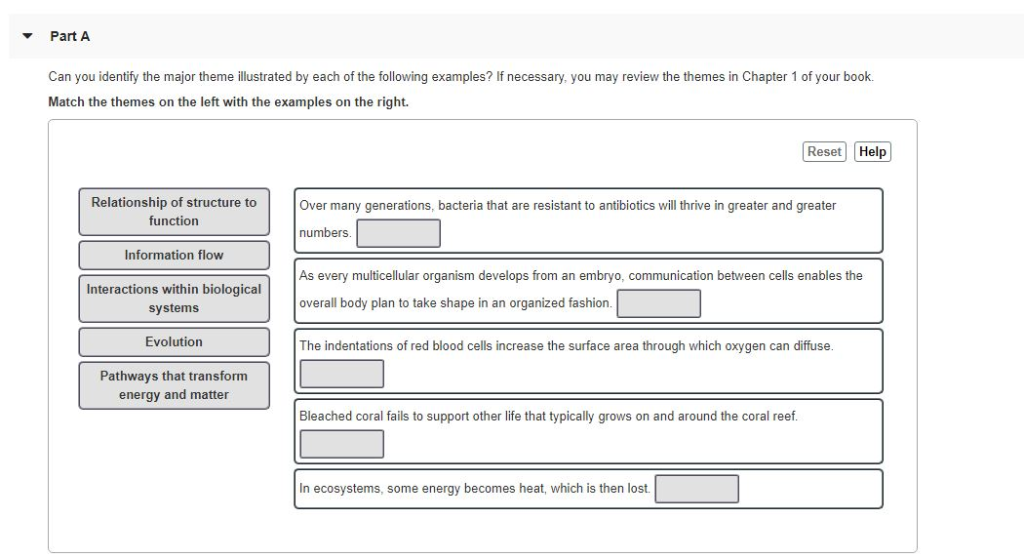 Part A

Can you identify the major theme illustrated by each of the following examples? If necessary, you may review the themes in Chapter 1 of your book.

Match the themes on the left with the examples on the right.

Reset Help

Relationship of structure to function

Information flow

Interactions within biological systems

Evolution

Pathways that transform energy and matter

Over many generations, bacteria that are resistant to antibiotics will thrive in greater and greater numbers.

As every multicellular organism develops from an embryo, communication between cells enables the overall body plan to take shape in an organized fashion.

The indentations of red blood cells increase the surface area through which oxygen can diffuse.

Bleached coral fails to support other life that typically grows on and around the coral reef.

In ecosystems, some energy becomes heat, which is then lost.