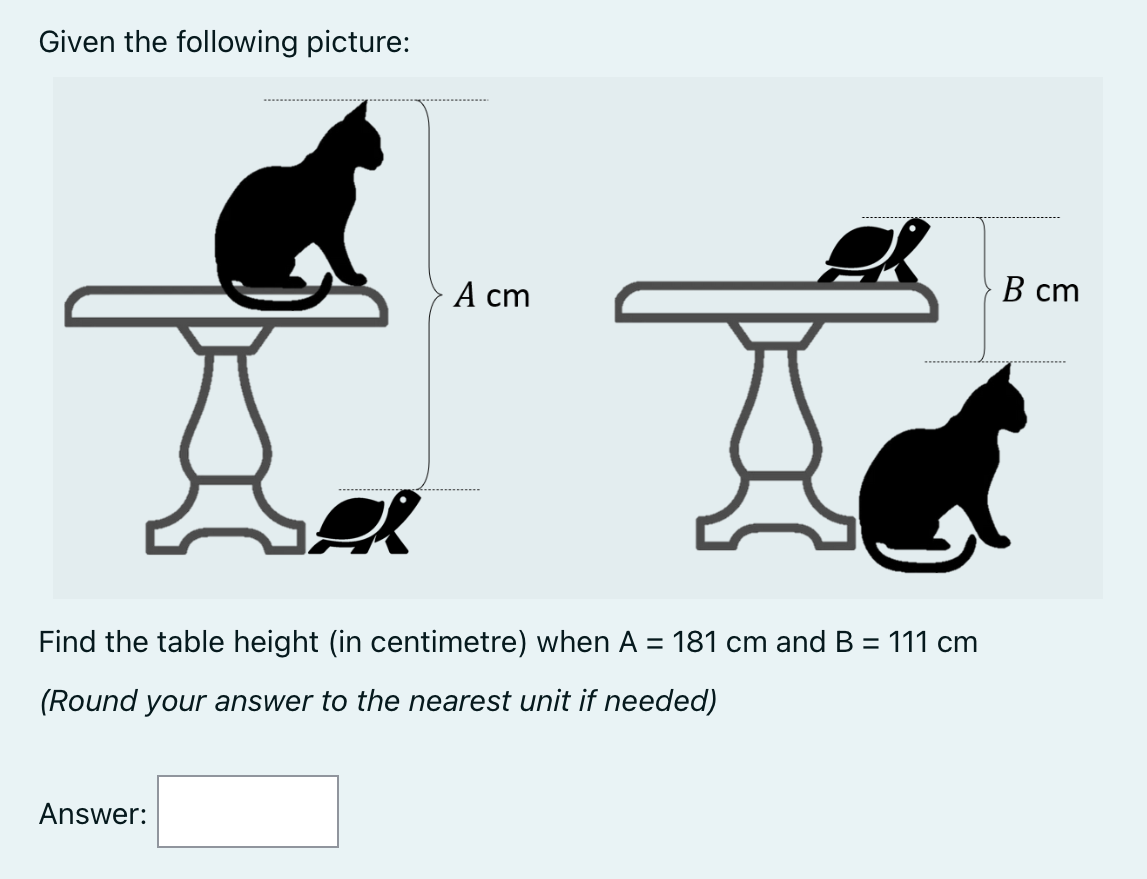 Given the following picture:

$A$ cm

$B$ cm

Find the table height (in centimetre) when A = 181 cm and B = 111 cm

(Round your answer to the nearest unit if needed)

Answer: