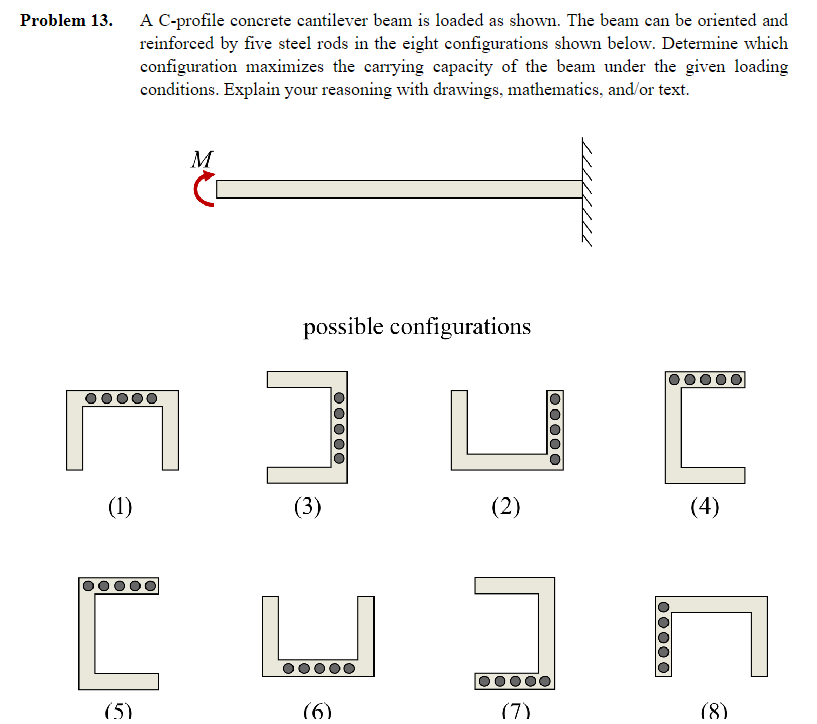 **Problem 13.** A C-profile concrete cantilever beam is loaded as shown. The beam can be oriented and reinforced by five steel rods in the eight configurations shown below. Determine which configuration maximizes the carrying capacity of the beam under the given loading conditions. Explain your reasoning with drawings, mathematics, and/or text.

$M$

possible configurations

(1) (3) (2) (4)

(5) (6) (7) (8)