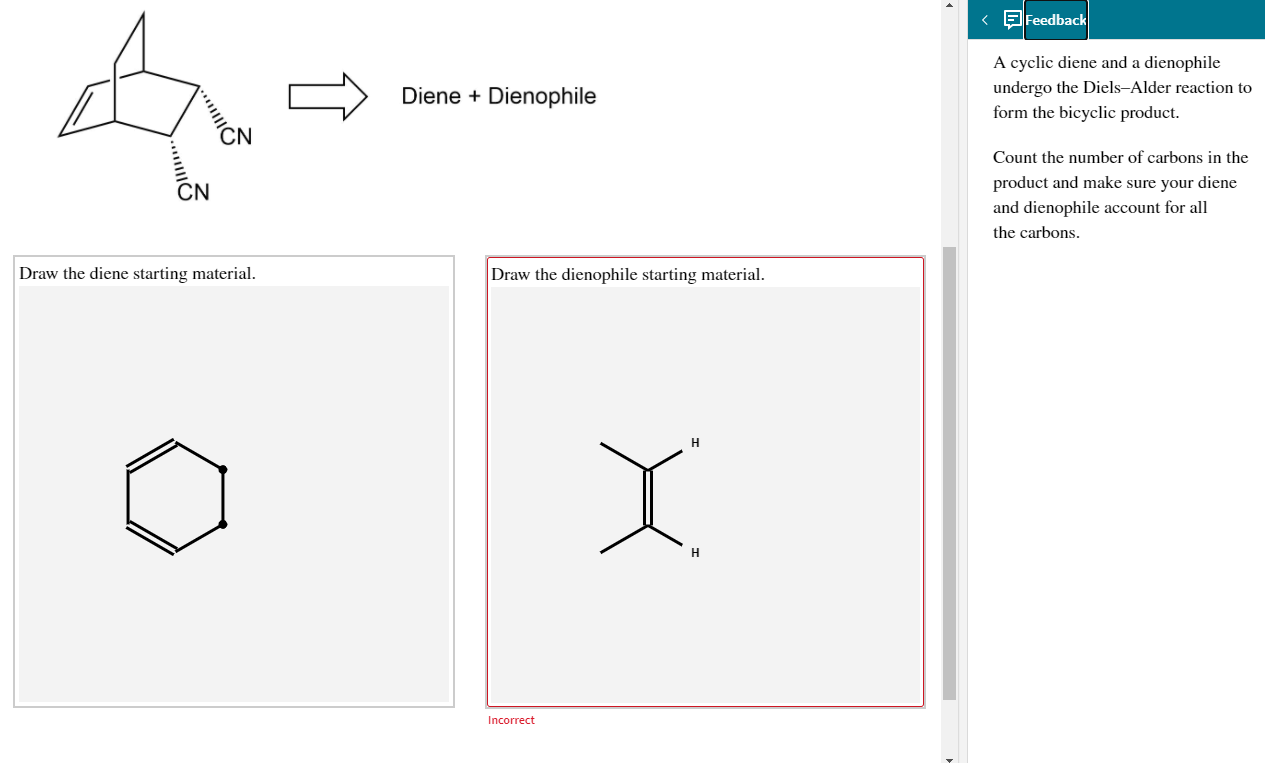 CN

CN

Diene + Dienophile

Draw the diene starting material.

Draw the dienophile starting material.

H

H

Incorrect

Feedback

A cyclic diene and a dienophile undergo the Diels–Alder reaction to form the bicyclic product.

Count the number of carbons in the product and make sure your diene and dienophile account for all the carbons.