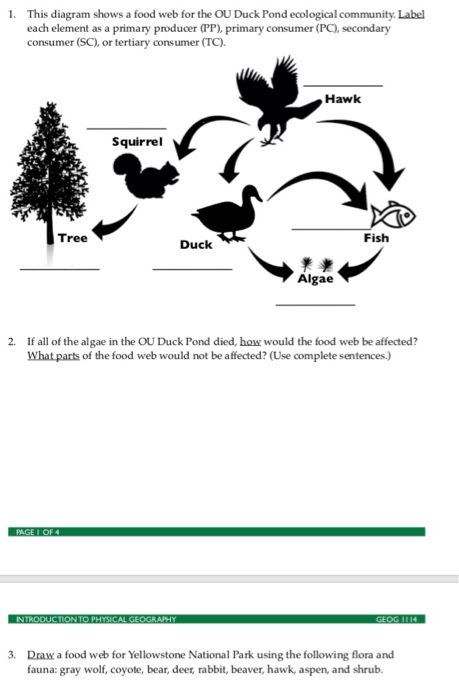 1. This diagram shows a food web for the OU Duck Pond ecological community. Label each element as a primary producer (PP), primary consumer (PC), secondary consumer (SC), or tertiary consumer (TC).

Hawk

Squirrel

Tree

Duck

Fish

Algae

2. If all of the algae in the OU Duck Pond died, how would the food web be affected? What parts of the food web would not be affected? (Use complete sentences.)

PAGE 1 OF 4

INTRODUCTION TO PHYSICAL GEOGRAPHY

GEOG 1114

3. Draw a food web for Yellowstone National Park using the following flora and fauna: gray wolf, coyote, bear, deer, rabbit, beaver, hawk, aspen, and shrub.