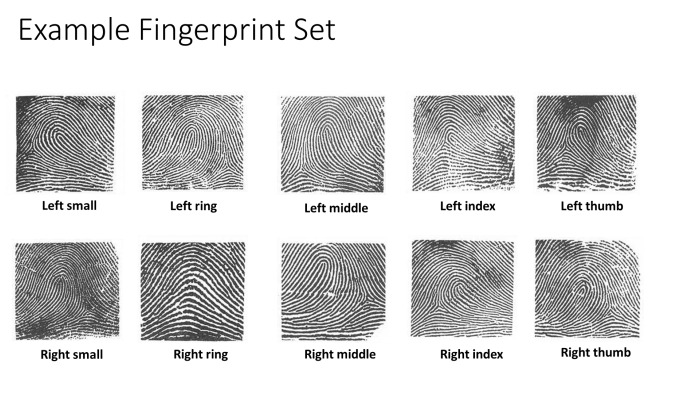 Example Fingerprint Set

Left small

Left ring

Left middle

Left index

Left thumb

Right small

Right ring

Right middle

Right index

Right thumb