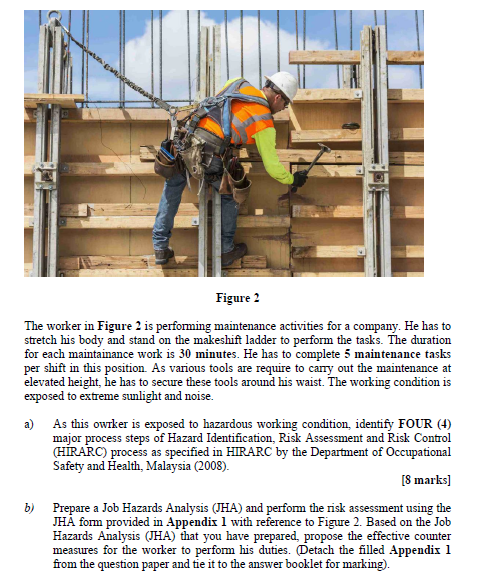 Figure 2

The worker in Figure 2 is performing maintenance activities for a company. He has to stretch his body and stand on the makeshift ladder to perform the tasks. The duration for each maintainance work is 30 minutes. He has to complete 5 maintenance tasks per shift in this position. As various tools are require to carry out the maintenance at elevated height, he has to secure these tools around his waist. The working condition is exposed to extreme sunlight and noise.

a) As this owrker is exposed to hazardous working condition, identify FOUR (4) major process steps of Hazard Identification, Risk Assessment and Risk Control (HIRARC) process as specified in HIRARC by the Department of Occupational Safety and Health, Malaysia (2008).

[8 marks]

b) Prepare a Job Hazards Analysis (JHA) and perform the risk assessment using the JHA form provided in Appendix 1 with reference to Figure 2. Based on the Job Hazards Analysis (JHA) that you have prepared, propose the effective counter measures for the worker to perform his duties. (Detach the filled Appendix 1 from the question paper and tie it to the answer booklet for marking).