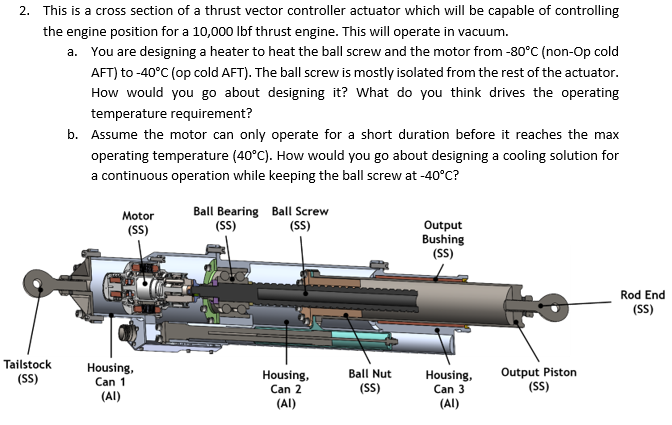 2. This is a cross section of a thrust vector controller actuator which will be capable of controlling the engine position for a 10,000 lbf thrust engine. This will operate in vacuum.

a. You are designing a heater to heat the ball screw and the motor from -80°C (non-Op cold AFT) to -40°C (op cold AFT). The ball screw is mostly isolated from the rest of the actuator. How would you go about designing it? What do you think drives the operating temperature requirement?

b. Assume the motor can only operate for a short duration before it reaches the max operating temperature (40°C). How would you go about designing a cooling solution for a continuous operation while keeping the ball screw at -40°C?

Motor (SS)
Ball Bearing (SS)
Ball Screw (SS)
Output Bushing (SS)
Rod End (SS)
Tailstock (SS)
Housing, Can 1 (Al)
Housing, Can 2 (Al)
Ball Nut (SS)
Housing, Can 3 (Al)
Output Piston (SS)