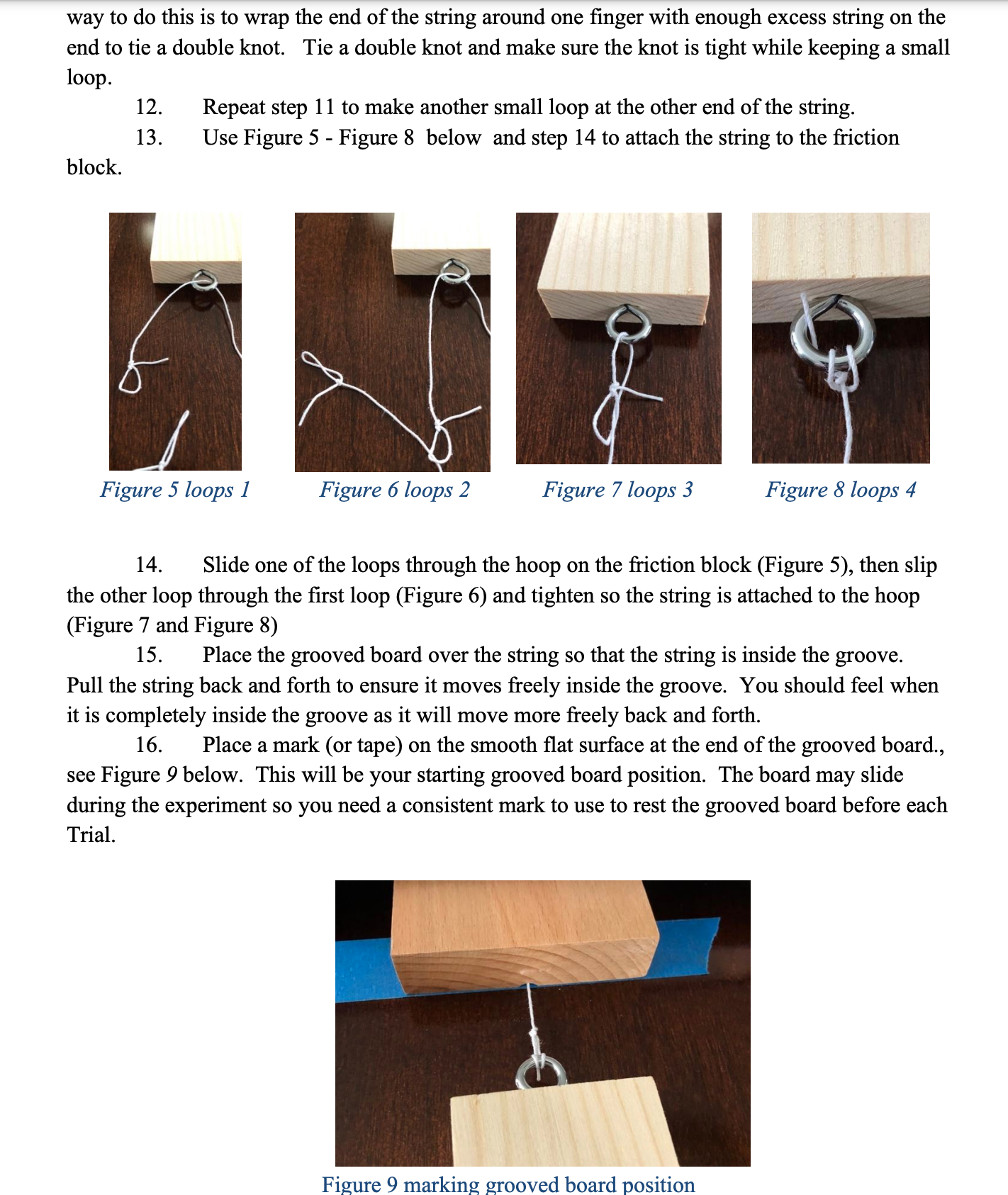 way to do this is to wrap the end of the string around one finger with enough excess string on the end to tie a double knot. Tie a double knot and make sure the knot is tight while keeping a small loop.

12. Repeat step 11 to make another small loop at the other end of the string.

13. Use Figure 5 - Figure 8 below and step 14 to attach the string to the friction block.

Figure 5 loops 1

Figure 6 loops 2

Figure 7 loops 3

Figure 8 loops 4

14. Slide one of the loops through the hoop on the friction block (Figure 5), then slip the other loop through the first loop (Figure 6) and tighten so the string is attached to the hoop (Figure 7 and Figure 8)

15. Place the grooved board over the string so that the string is inside the groove. Pull the string back and forth to ensure it moves freely inside the groove. You should feel when it is completely inside the groove as it will move more freely back and forth.

16. Place a mark (or tape) on the smooth flat surface at the end of the grooved board., see Figure 9 below. This will be your starting grooved board position. The board may slide during the experiment so you need a consistent mark to use to rest the grooved board before each Trial.

Figure 9 marking grooved board position