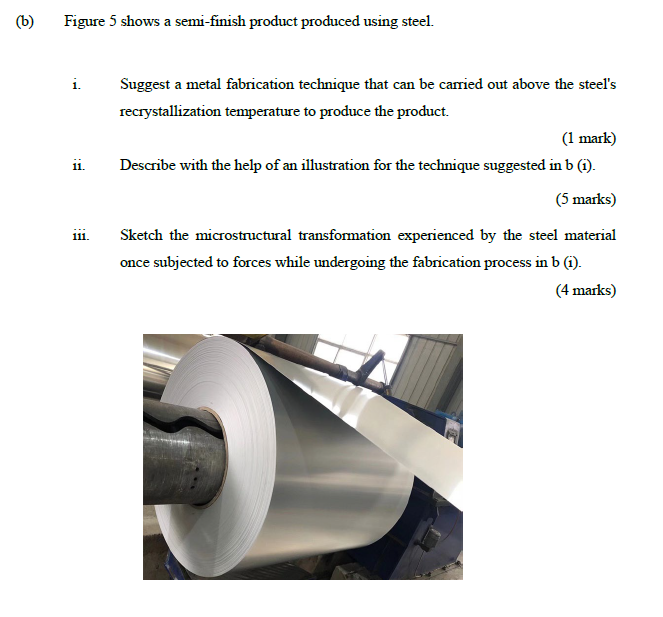 (b) Figure 5 shows a semi-finish product produced using steel.

i. Suggest a metal fabrication technique that can be carried out above the steel's recrystallization temperature to produce the product.

(1 mark)

ii. Describe with the help of an illustration for the technique suggested in b (i).

(5 marks)

iii. Sketch the microstructural transformation experienced by the steel material once subjected to forces while undergoing the fabrication process in b (i).

(4 marks)