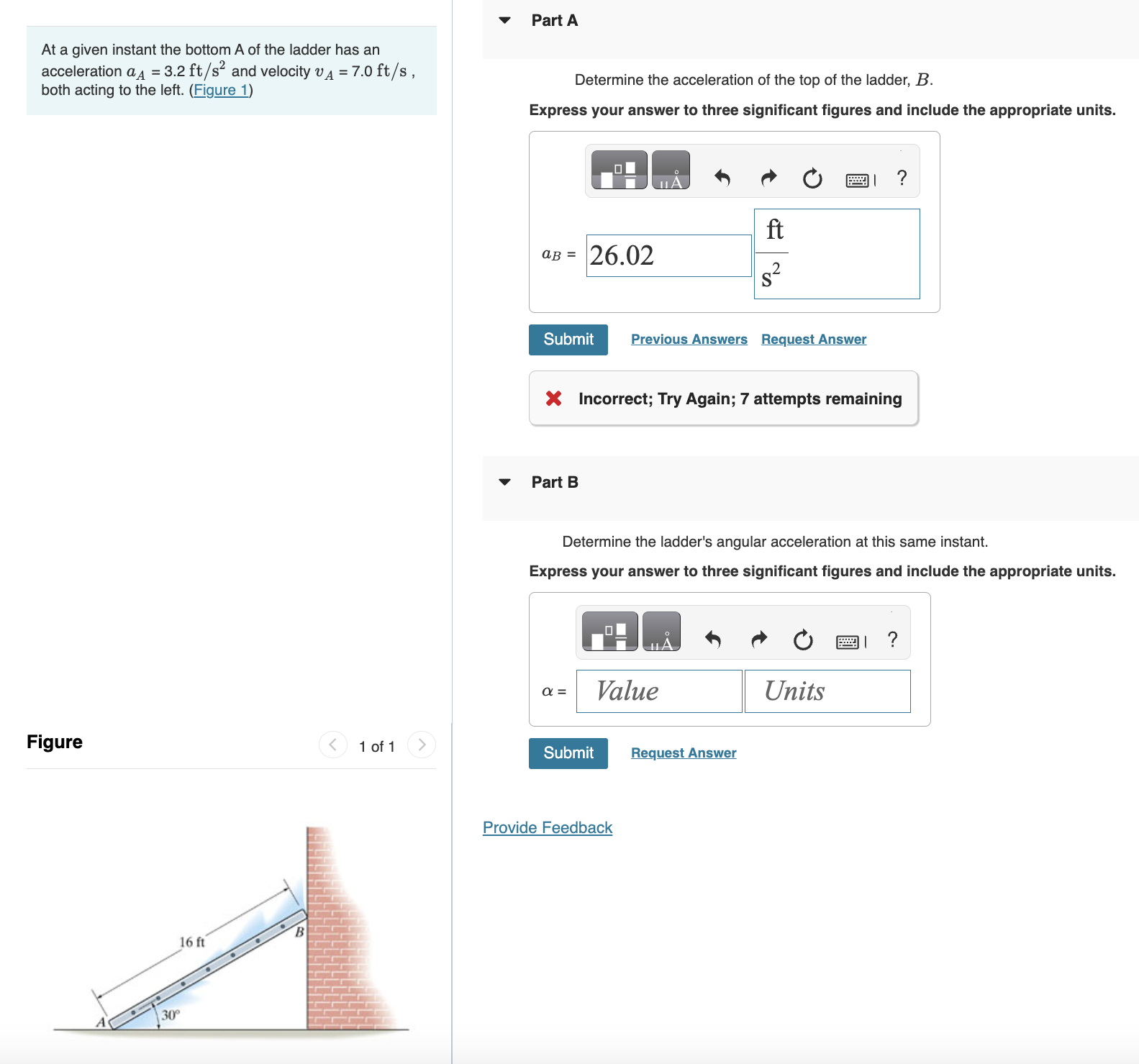 At a given instant the bottom A of the ladder has an acceleration $a_A$ = 3.2 $ft/s^2$ and velocity $v_A$ = 7.0 $ft/s$ , both acting to the left. (Figure 1)

Figure

1 of 1

16 ft

B

A

30°

Part A

Determine the acceleration of the top of the ladder, $B$.

Express your answer to three significant figures and include the appropriate units.

μÅ

?

$a_B$ = 26.02 $\frac{ft}{s^2}$

Submit Previous Answers Request Answer

Incorrect; Try Again; 7 attempts remaining

Part B

Determine the ladder's angular acceleration at this same instant.

Express your answer to three significant figures and include the appropriate units.

μÅ

?

$\alpha$ = Value Units

Submit Request Answer

Provide Feedback