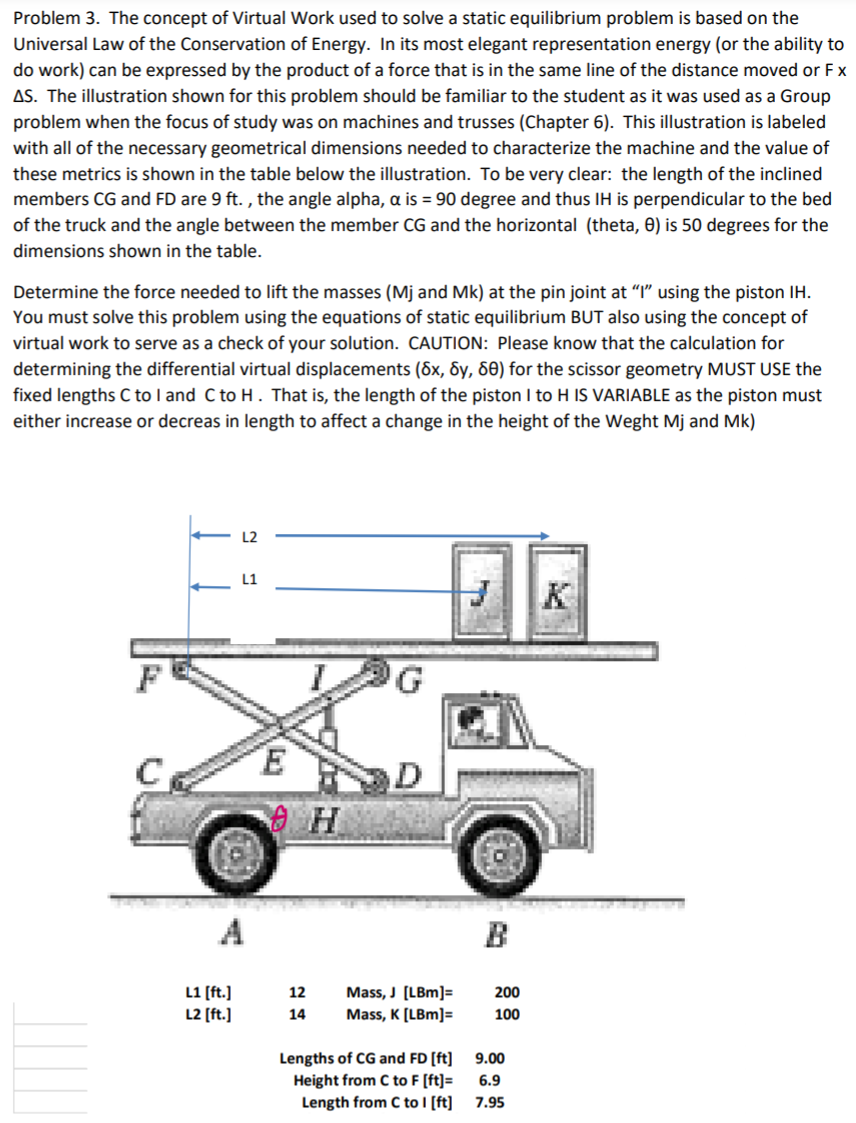 Problem 3. The concept of Virtual Work used to solve a static equilibrium problem is based on the Universal Law of the Conservation of Energy. In its most elegant representation energy (or the ability to do work) can be expressed by the product of a force that is in the same line of the distance moved or F x ΔS. The illustration shown for this problem should be familiar to the student as it was used as a Group problem when the focus of study was on machines and trusses (Chapter 6). This illustration is labeled with all of the necessary geometrical dimensions needed to characterize the machine and the value of these metrics is shown in the table below the illustration. To be very clear: the length of the inclined members CG and FD are 9 ft. , the angle alpha, α is = 90 degree and thus IH is perpendicular to the bed of the truck and the angle between the member CG and the horizontal (theta, θ) is 50 degrees for the dimensions shown in the table.

Determine the force needed to lift the masses (Mj and Mk) at the pin joint at "I" using the piston IH. You must solve this problem using the equations of static equilibrium BUT also using the concept of virtual work to serve as a check of your solution. CAUTION: Please know that the calculation for determining the differential virtual displacements (δx, δy, δθ) for the scissor geometry MUST USE the fixed lengths C to I and C to H . That is, the length of the piston I to H IS VARIABLE as the piston must either increase or decreas in length to affect a change in the height of the Weght Mj and Mk)

L2
L1
J
K
F
I
G
C
E
D
θ
H
A
B

| L1 [ft.] | 12 | Mass, J [LBm]= | 200 |
|---|---|---|---|
| L2 [ft.] | 14 | Mass, K [LBm]= | 100 |

| Lengths of CG and FD [ft] | 9.00 |
|---|---|
| Height from C to F [ft]= | 6.9 |
| Length from C to I [ft] | 7.95 |