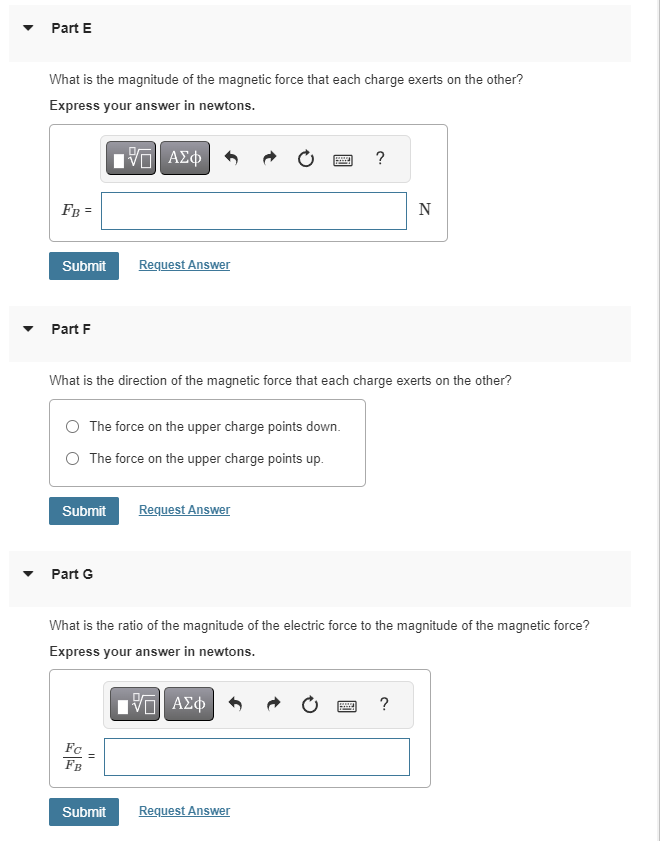 Part E

What is the magnitude of the magnetic force that each charge exerts on the other?

Express your answer in newtons.

ΑΣφ ?

$F_B$ = N

Submit Request Answer

Part F

What is the direction of the magnetic force that each charge exerts on the other?

The force on the upper charge points down.

The force on the upper charge points up.

Submit Request Answer

Part G

What is the ratio of the magnitude of the electric force to the magnitude of the magnetic force?

Express your answer in newtons.

ΑΣφ ?

$\frac{F_C}{F_B}$ =

Submit Request Answer