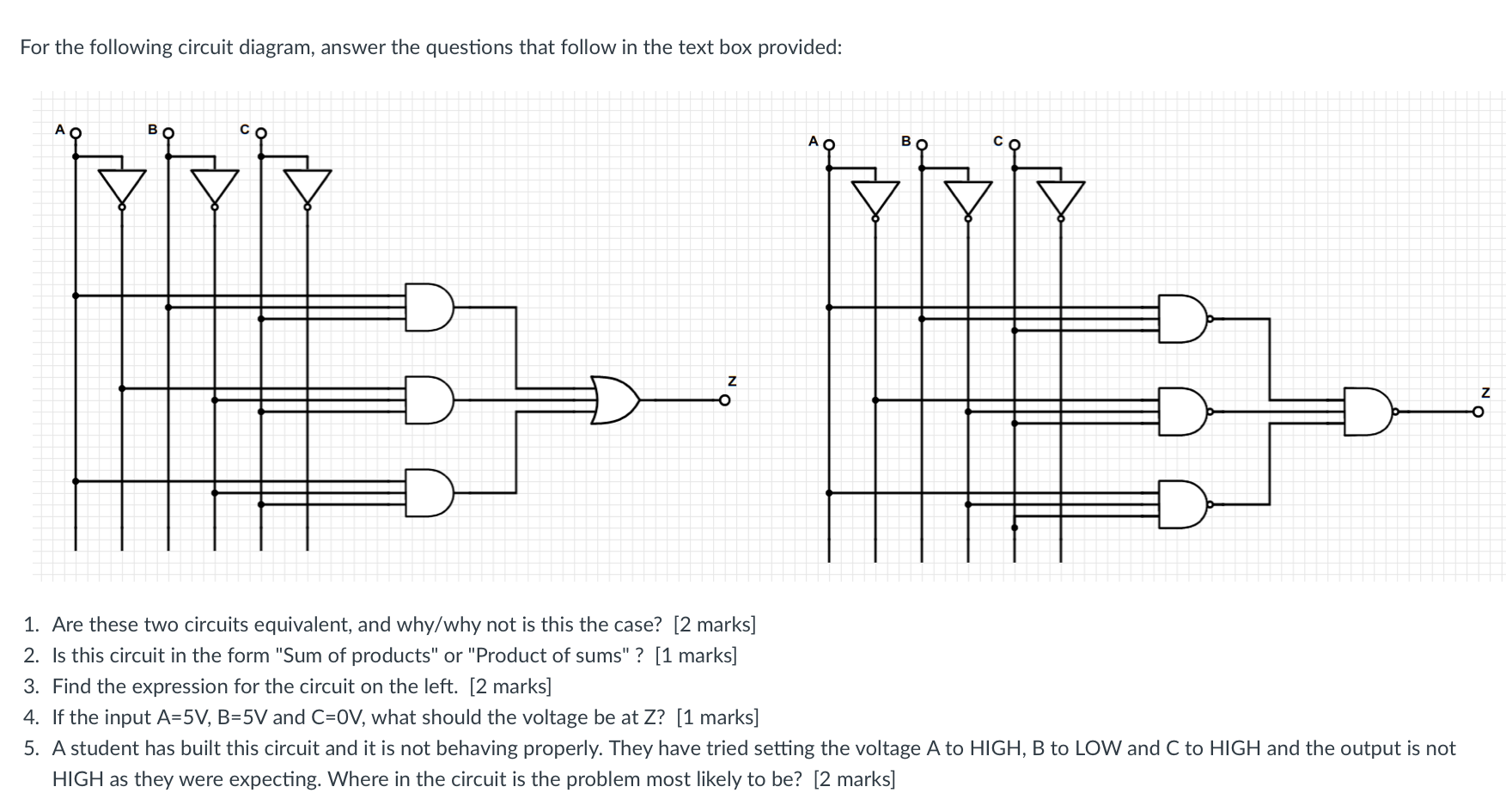 For the following circuit diagram, answer the questions that follow in the text box provided:

A B C

Z

A B C

Z

1. Are these two circuits equivalent, and why/why not is this the case? [2 marks]
2. Is this circuit in the form "Sum of products" or "Product of sums" ? [1 marks]
3. Find the expression for the circuit on the left. [2 marks]
4. If the input A=5V, B=5V and C=0V, what should the voltage be at Z? [1 marks]
5. A student has built this circuit and it is not behaving properly. They have tried setting the voltage A to HIGH, B to LOW and C to HIGH and the output is not HIGH as they were expecting. Where in the circuit is the problem most likely to be? [2 marks]