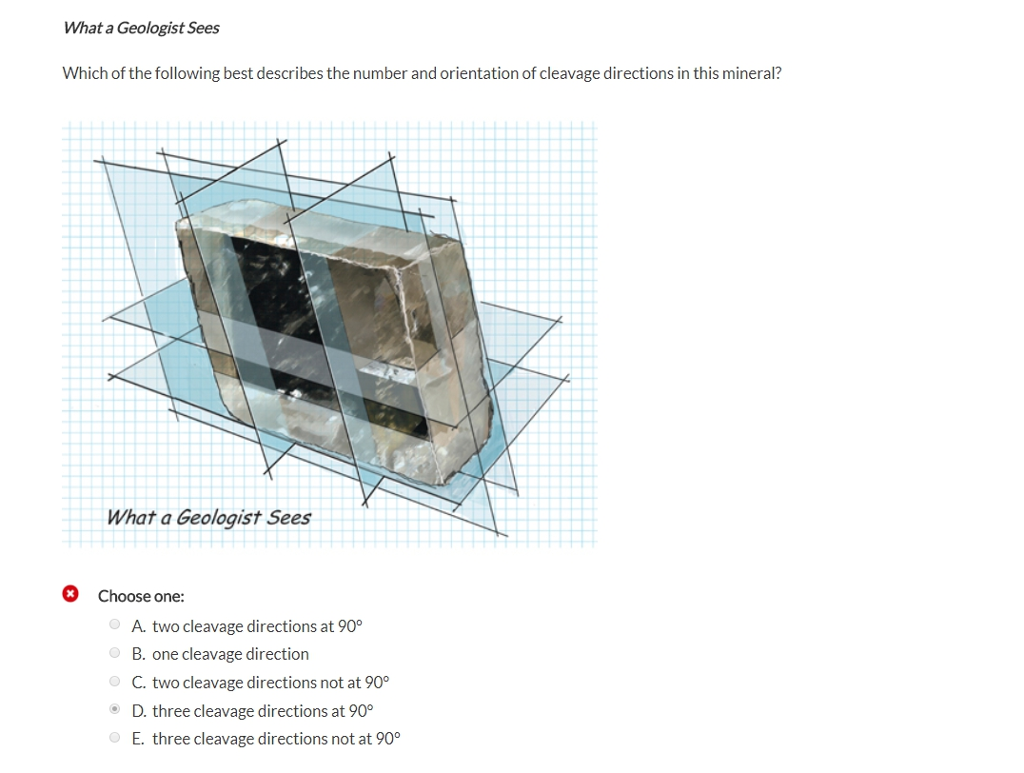 What a Geologist Sees

Which of the following best describes the number and orientation of cleavage directions in this mineral?

What a Geologist Sees

Choose one:

A. two cleavage directions at 90°

B. one cleavage direction

C. two cleavage directions not at 90°

D. three cleavage directions at 90°

E. three cleavage directions not at 90°