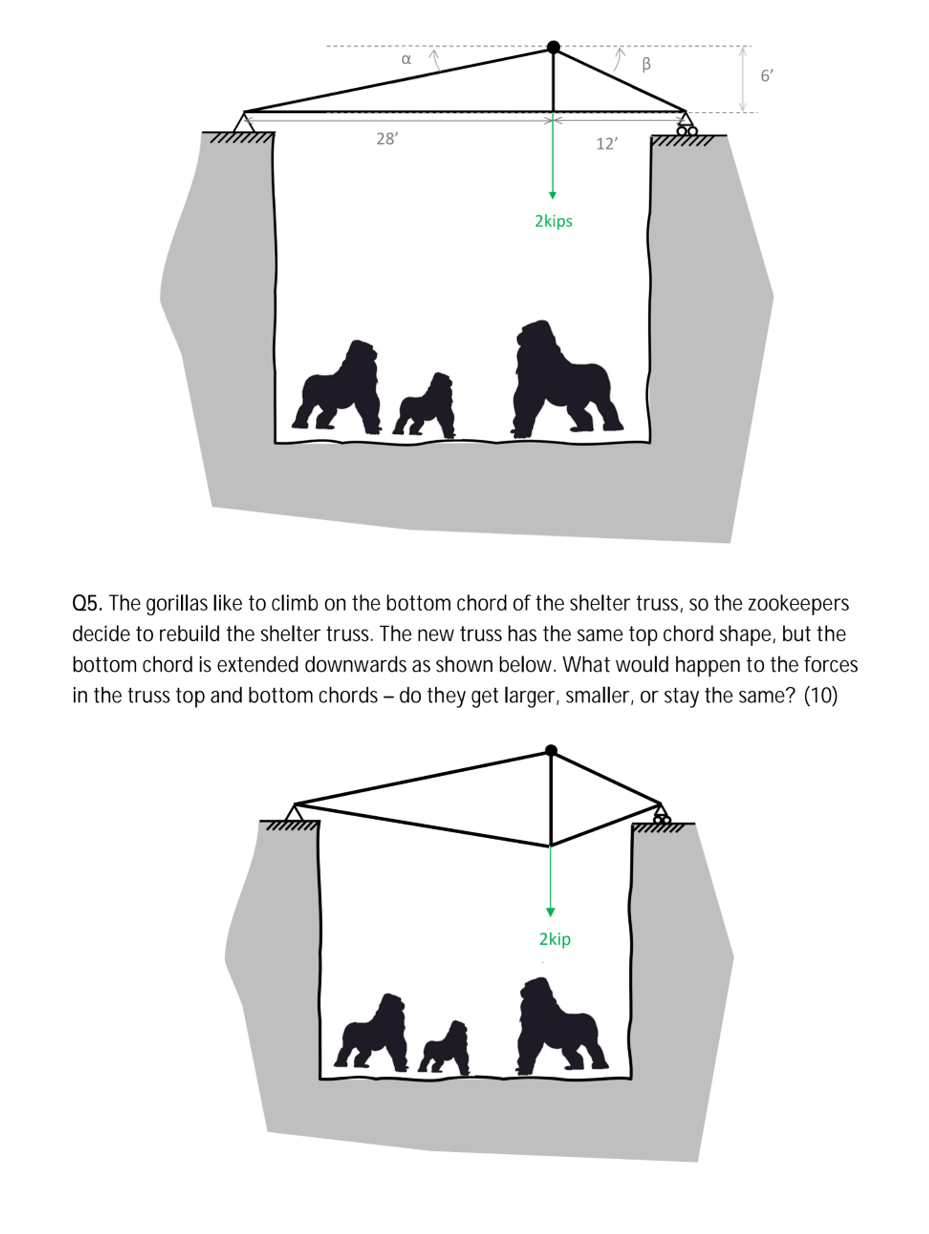 α β 6′

28′ 12′

2kips

Q5. The gorillas like to climb on the bottom chord of the shelter truss, so the zookeepers decide to rebuild the shelter truss. The new truss has the same top chord shape, but the bottom chord is extended downwards as shown below. What would happen to the forces in the truss top and bottom chords – do they get larger, smaller, or stay the same? (10)

2kip