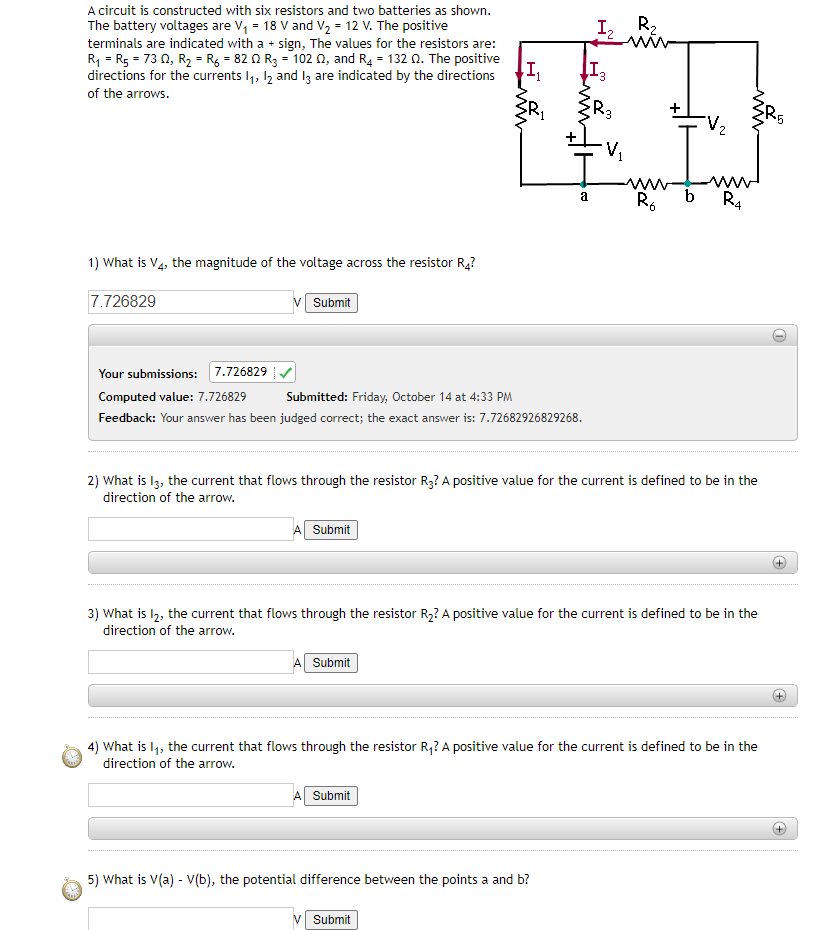 A circuit is constructed with six resistors and two batteries as shown. The battery voltages are $V_1$ = 18 V and $V_2$ = 12 V. The positive terminals are indicated with a + sign, The values for the resistors are: $R_1$ = $R_5$ = 73 Ω, $R_2$ = $R_6$ = 82 Ω $R_3$ = 102 Ω, and $R_4$ = 132 Ω. The positive directions for the currents $I_1$, $I_2$ and $I_3$ are indicated by the directions of the arrows.

$I_2$ $R_2$ $I_1$ $I_3$ $R_1$ $R_3$ + $V_2$ $R_5$ + $V_1$ a $R_6$ b $R_4$

1) What is $V_4$, the magnitude of the voltage across the resistor $R_4$?

7.726829 V Submit

Your submissions: 7.726829 ✓
Computed value: 7.726829 Submitted: Friday, October 14 at 4:33 PM
Feedback: Your answer has been judged correct; the exact answer is: 7.72682926829268.

2) What is $I_3$, the current that flows through the resistor $R_3$? A positive value for the current is defined to be in the direction of the arrow.

A Submit

3) What is $I_2$, the current that flows through the resistor $R_2$? A positive value for the current is defined to be in the direction of the arrow.

A Submit

4) What is $I_1$, the current that flows through the resistor $R_1$? A positive value for the current is defined to be in the direction of the arrow.

A Submit

5) What is V(a) - V(b), the potential difference between the points a and b?

V Submit