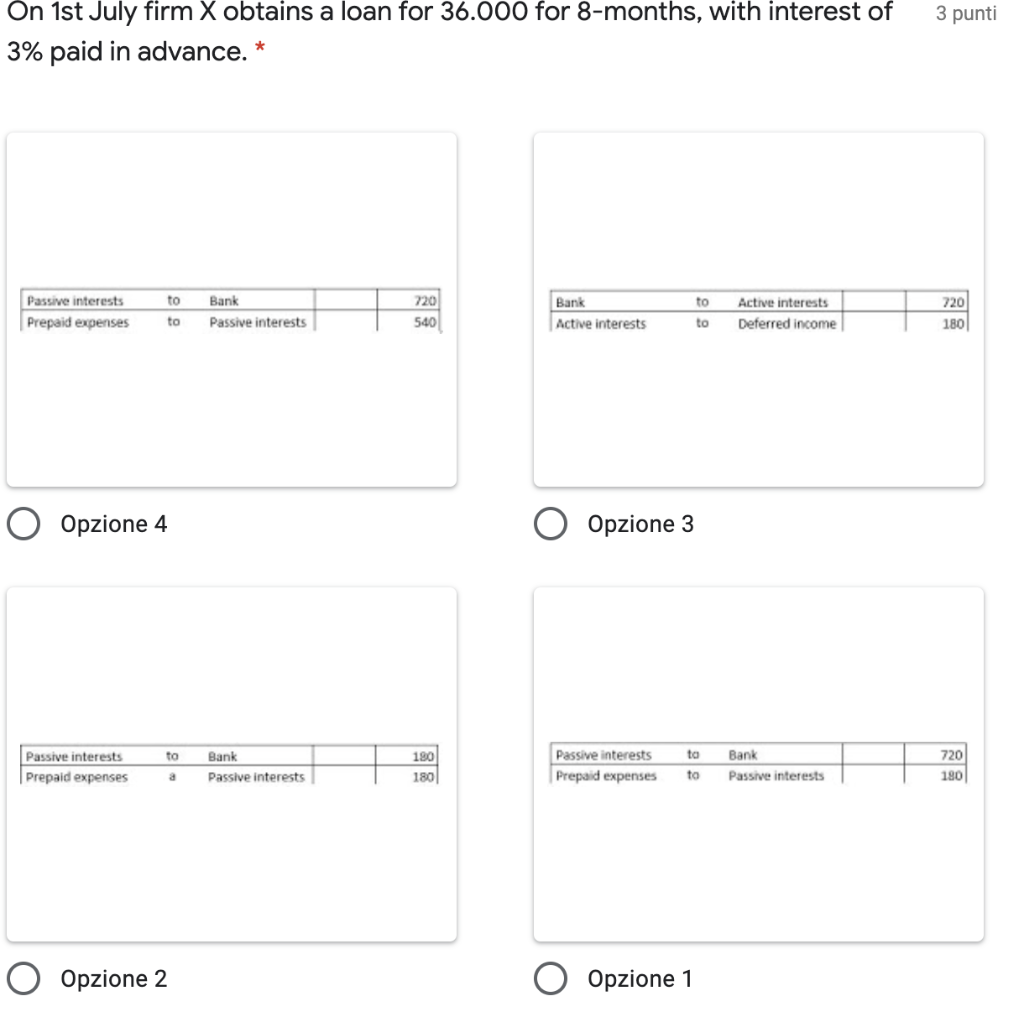 On 1st July firm X obtains a loan for 36.000 for 8-months, with interest of 3% paid in advance. *

3 punti

| Passive interests | to | Bank | | 720 |
|---|---|---|---|---|
| Prepaid expenses | to | Passive interests | | 540 |

Opzione 4

| Bank | to | Active interests | | 720 |
|---|---|---|---|---|
| Active interests | to | Deferred income | | 180 |

Opzione 3

| Passive interests | to | Bank | | 180 |
|---|---|---|---|---|
| Prepaid expenses | a | Passive interests | | 180 |

Opzione 2

| Passive interests | to | Bank | | 720 |
|---|---|---|---|---|
| Prepaid expenses | to | Passive interests | | 180 |

Opzione 1