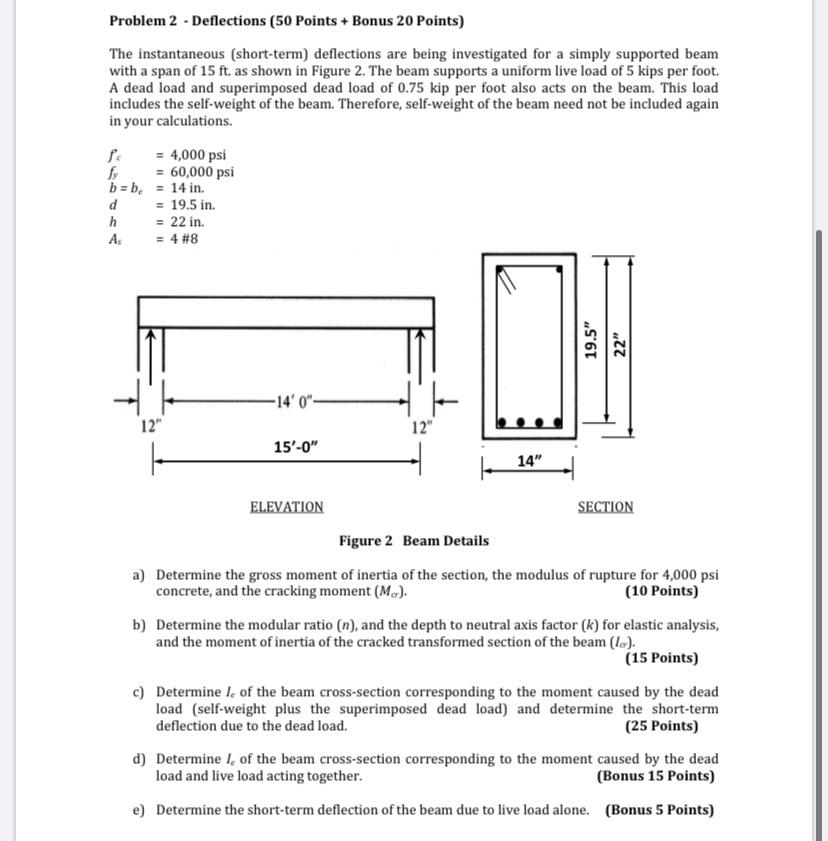 Problem 2 - Deflections (50 Points + Bonus 20 Points)

The instantaneous (short-term) deflections are being investigated for a simply supported beam with a span of 15 ft. as shown in Figure 2. The beam supports a uniform live load of 5 kips per foot. A dead load and superimposed dead load of 0.75 kip per foot also acts on the beam. This load includes the self-weight of the beam. Therefore, self-weight of the beam need not be included again in your calculations.

$f'_c$ = 4,000 psi
$f_y$ = 60,000 psi
$b = b_e$ = 14 in.
$d$ = 19.5 in.
$h$ = 22 in.
$A_s$ = 4 #8

14' 0"
12"
12"
15'-0"
19.5"
22"
14"

ELEVATION

SECTION

Figure 2 Beam Details

a) Determine the gross moment of inertia of the section, the modulus of rupture for 4,000 psi concrete, and the cracking moment ($M_{cr}$). (10 Points)

b) Determine the modular ratio ($n$), and the depth to neutral axis factor ($k$) for elastic analysis, and the moment of inertia of the cracked transformed section of the beam ($I_{cr}$). (15 Points)

c) Determine $I_e$ of the beam cross-section corresponding to the moment caused by the dead load (self-weight plus the superimposed dead load) and determine the short-term deflection due to the dead load. (25 Points)

d) Determine $I_e$ of the beam cross-section corresponding to the moment caused by the dead load and live load acting together. (Bonus 15 Points)

e) Determine the short-term deflection of the beam due to live load alone. (Bonus 5 Points)