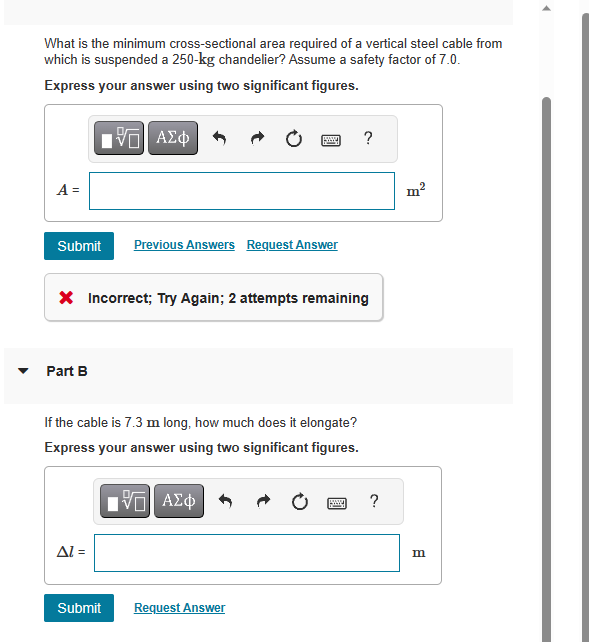 What is the minimum cross-sectional area required of a vertical steel cable from which is suspended a 250-kg chandelier? Assume a safety factor of 7.0.

Express your answer using two significant figures.

ΑΣφ ?

$A$ =

$m^2$

Submit Previous Answers Request Answer

Incorrect; Try Again; 2 attempts remaining

Part B

If the cable is 7.3 m long, how much does it elongate?

Express your answer using two significant figures.

ΑΣφ ?

$\Delta l$ =

m

Submit Request Answer