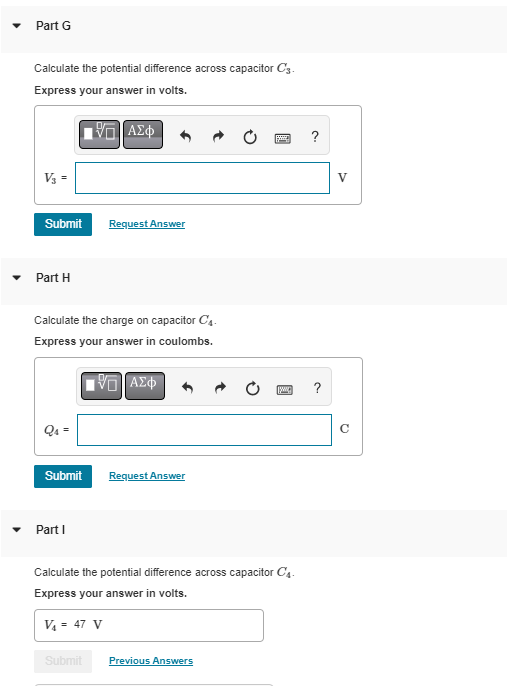 Part G

Calculate the potential difference across capacitor $C_3$.

Express your answer in volts.

ΑΣφ ?

$V_3$ = V

Submit Request Answer

Part H

Calculate the charge on capacitor $C_4$.

Express your answer in coulombs.

ΑΣφ ?

$Q_4$ = C

Submit Request Answer

Part I

Calculate the potential difference across capacitor $C_4$.

Express your answer in volts.

$V_4$ = 47 V

Submit Previous Answers