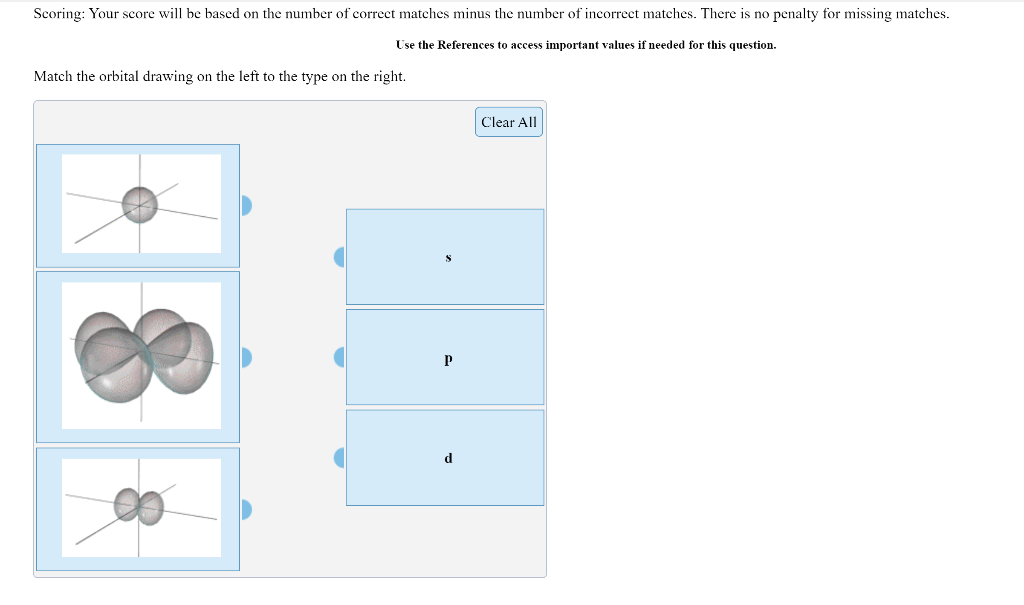 Scoring: Your score will be based on the number of correct matches minus the number of incorrect matches. There is no penalty for missing matches.

Use the References to access important values if needed for this question.

Match the orbital drawing on the left to the type on the right.

Clear All

s

p

d