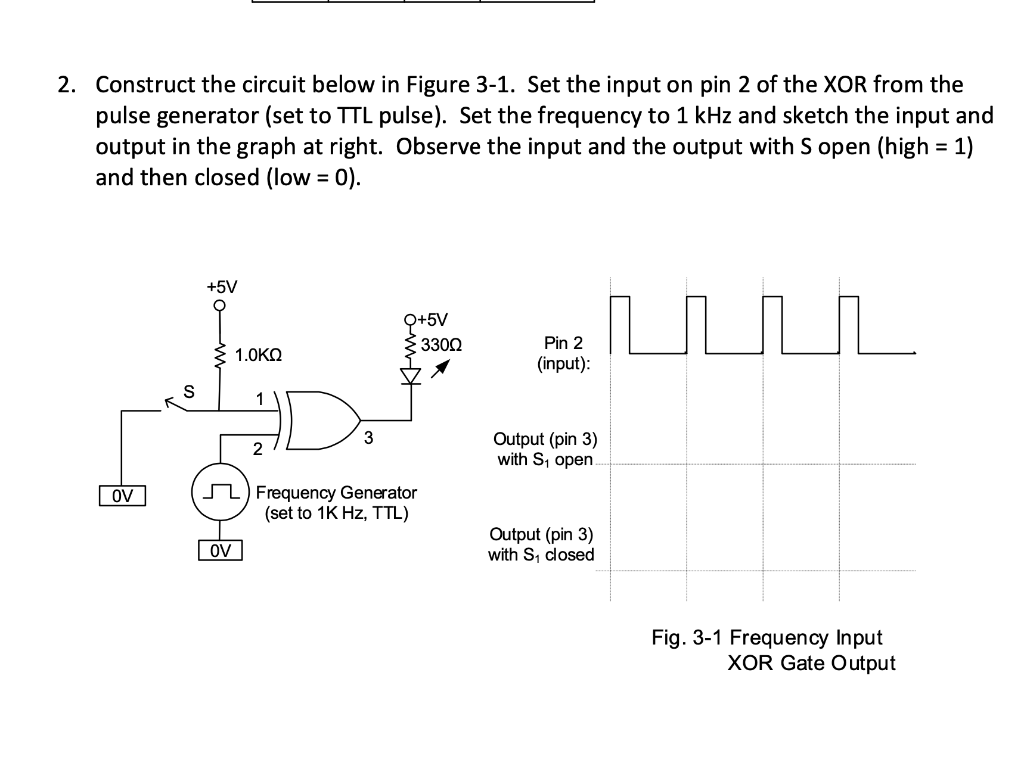 2. Construct the circuit below in Figure 3-1. Set the input on pin 2 of the XOR from the pulse generator (set to TTL pulse). Set the frequency to 1 kHz and sketch the input and output in the graph at right. Observe the input and the output with S open (high = 1) and then closed (low = 0).

+5V

1.0KΩ

S

1

2

3

+5V

330Ω

0V

Frequency Generator (set to 1K Hz, TTL)

0V

Pin 2 (input):

Output (pin 3) with $S_1$ open

Output (pin 3) with $S_1$ closed

Fig. 3-1 Frequency Input XOR Gate Output