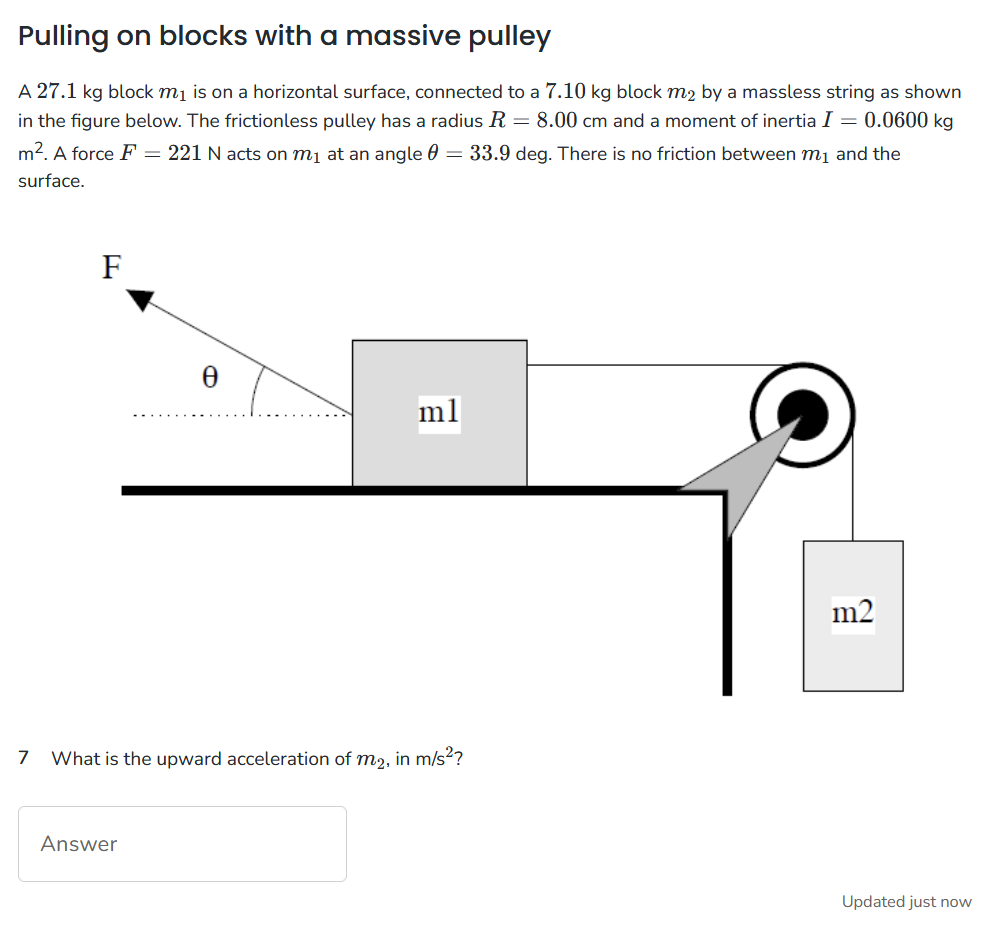 Pulling on blocks with a massive pulley

A $27.1$ kg block $m_1$ is on a horizontal surface, connected to a $7.10$ kg block $m_2$ by a massless string as shown in the figure below. The frictionless pulley has a radius $R = 8.00$ cm and a moment of inertia $I = 0.0600$ kg m$^2$. A force $F = 221$ N acts on $m_1$ at an angle $\theta = 33.9$ deg. There is no friction between $m_1$ and the surface.

F

θ

m1

m2

7 What is the upward acceleration of $m_2$, in m/s$^2$?

Answer

Updated just now