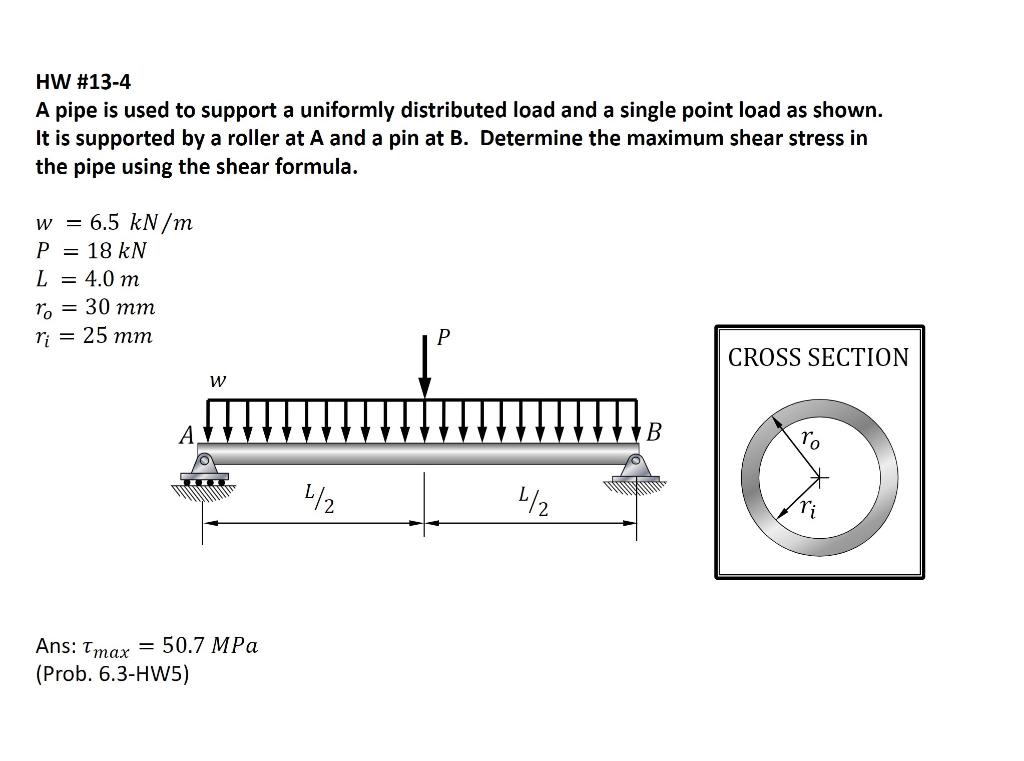 HW #13-4
A pipe is used to support a uniformly distributed load and a single point load as shown. It is supported by a roller at A and a pin at B. Determine the maximum shear stress in the pipe using the shear formula.

$w = 6.5\ kN/m$
$P = 18\ kN$
$L = 4.0\ m$
$r_o = 30\ mm$
$r_i = 25\ mm$

$P$
$w$
$A$
$B$
$L/2$
$L/2$

CROSS SECTION
$r_o$
$r_i$

Ans: $\tau_{max} = 50.7\ MPa$
(Prob. 6.3-HW5)